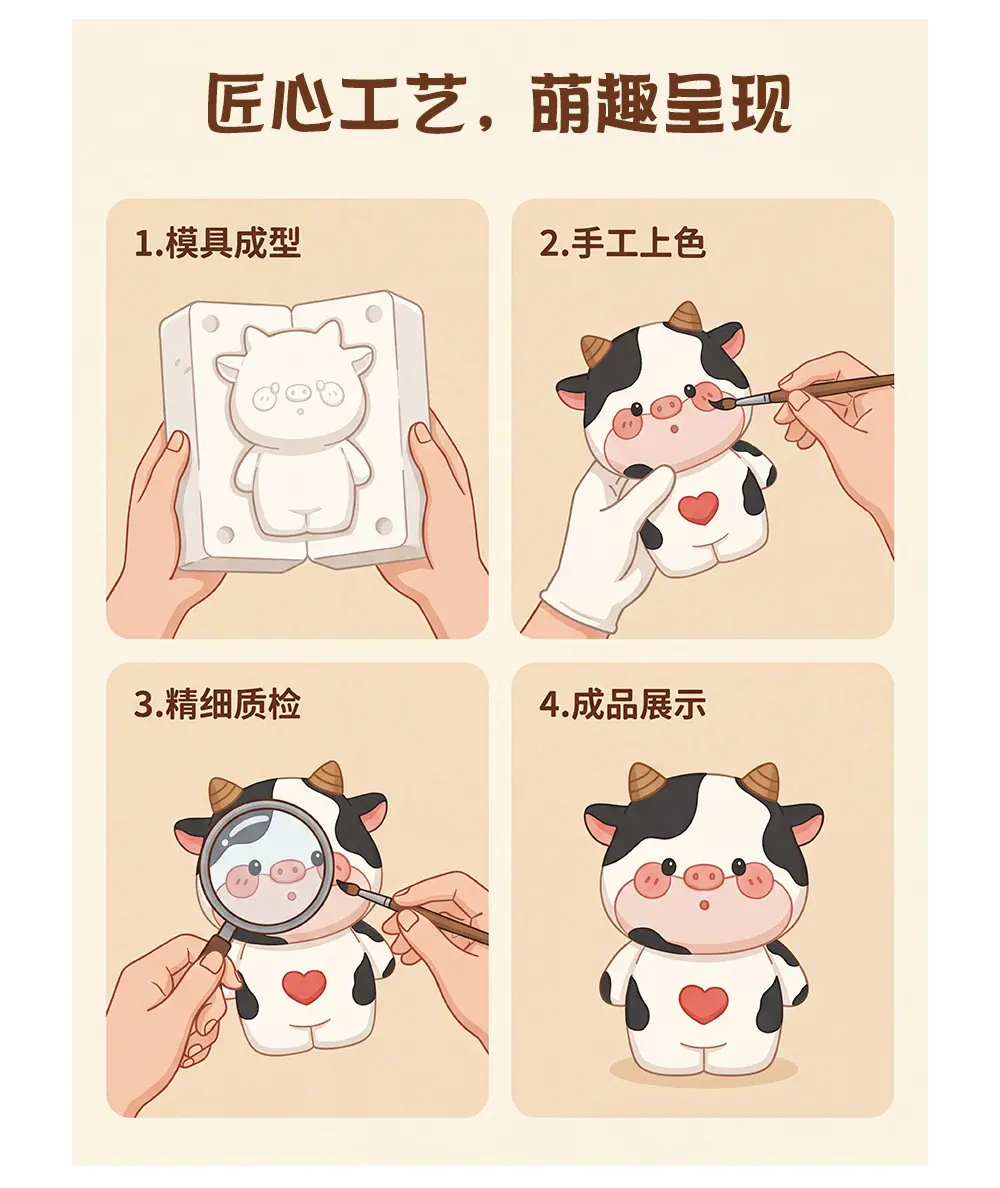 匠心工艺，萌趣呈现

1.模具成型

2.手工上色

3.精细质检

4.成品展示