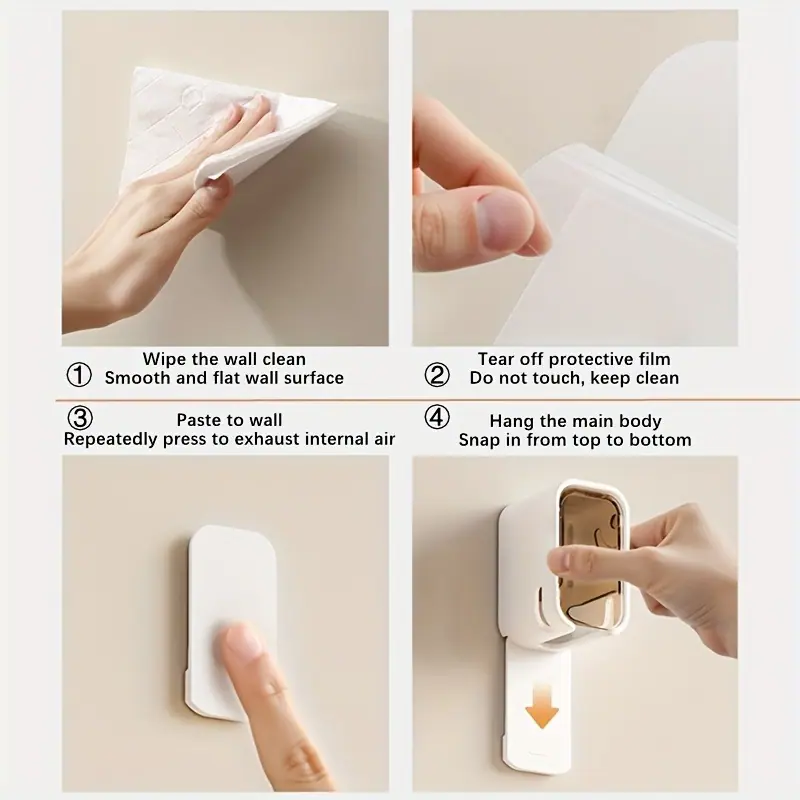 ① Wipe the wall clean
Smooth and flat wall surface

② Tear off protective film
Do not touch, keep clean

③ Paste to wall
Repeatedly press to exhaust internal air

④ Hang the main body
Snap in from top to bottom