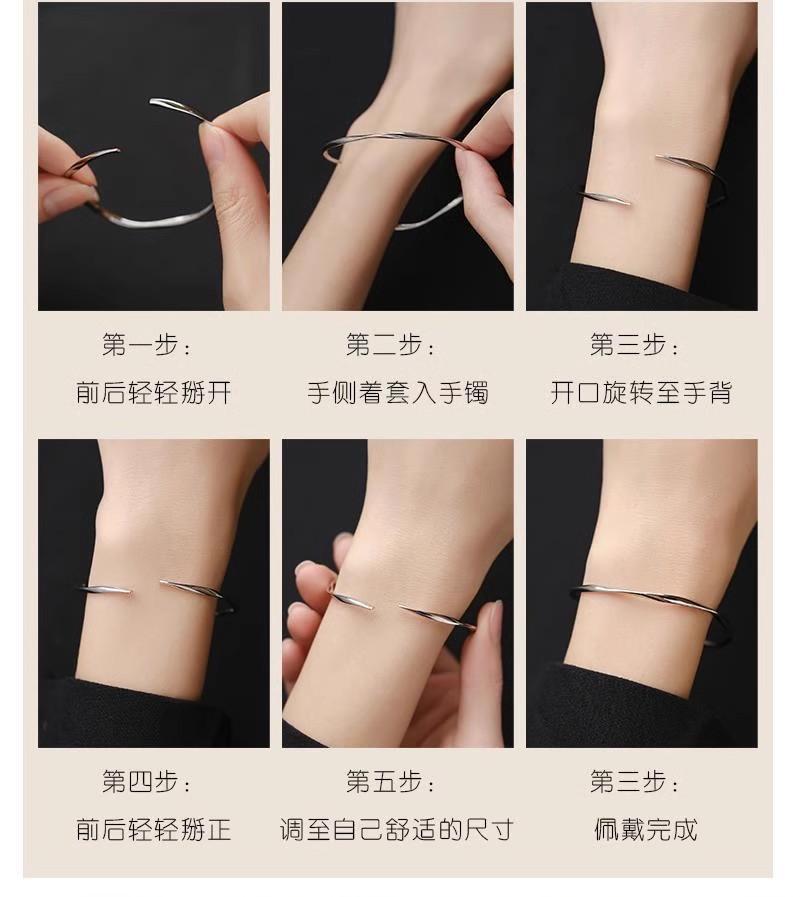 第一步：
前后轻轻掰开

第二步：
手侧着套入手镯

第三步：
开口旋转至手背

第四步：
前后轻轻掰正

第五步：
调至自己舒适的尺寸

第三步：
佩戴完成