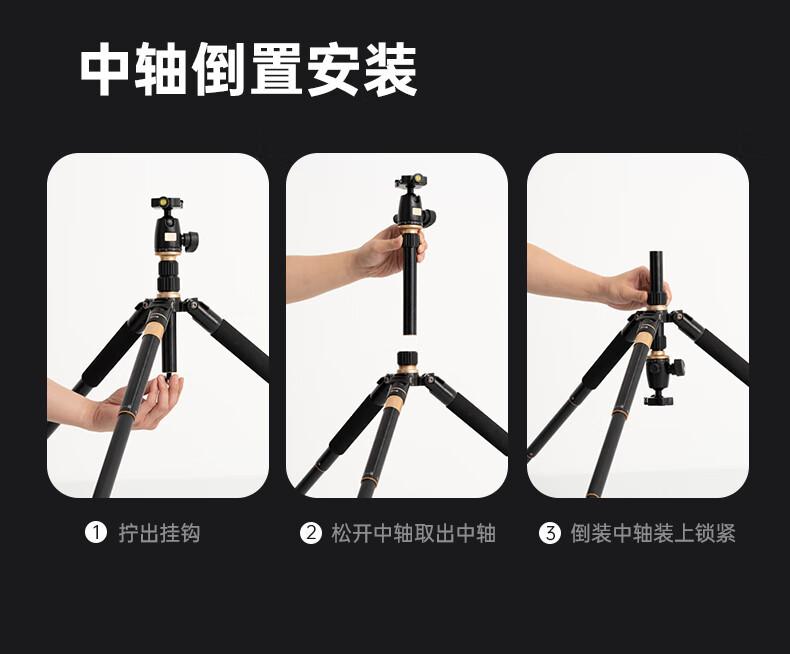 中轴倒置安装

① 拧出挂钩

② 松开中轴取出中轴

③ 倒装中轴装上锁紧