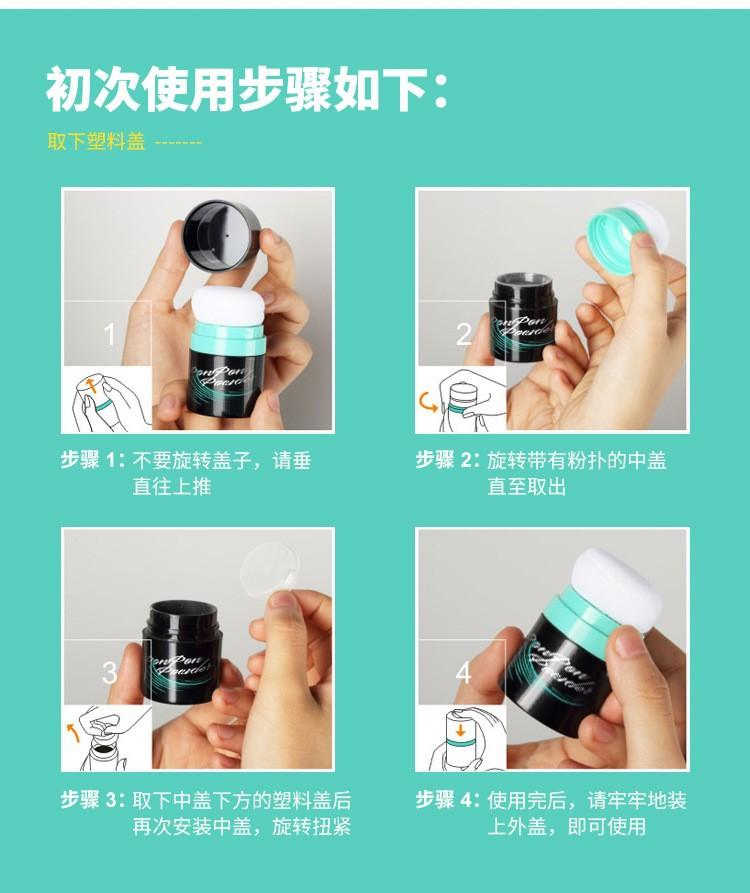 初次使用步骤如下：

取下塑料盖 -------

1

PonPon Powder

步骤 1：不要旋转盖子，请垂直往上推

2

PonPon Powder

步骤 2：旋转带有粉扑的中盖直至取出

3

PonPon Powder

步骤 3：取下中盖下方的塑料盖后再次安装中盖，旋转扭紧

4

PonPon Powder

步骤 4：使用完后，请牢牢地装上外盖，即可使用