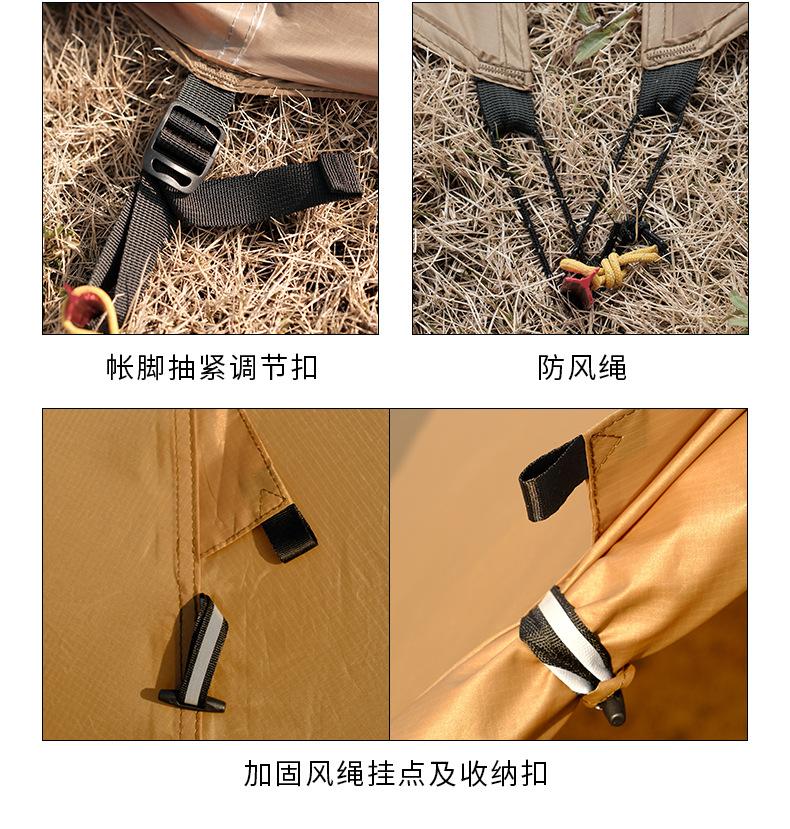 帐脚抽紧调节扣

防风绳

加固风绳挂点及收纳扣