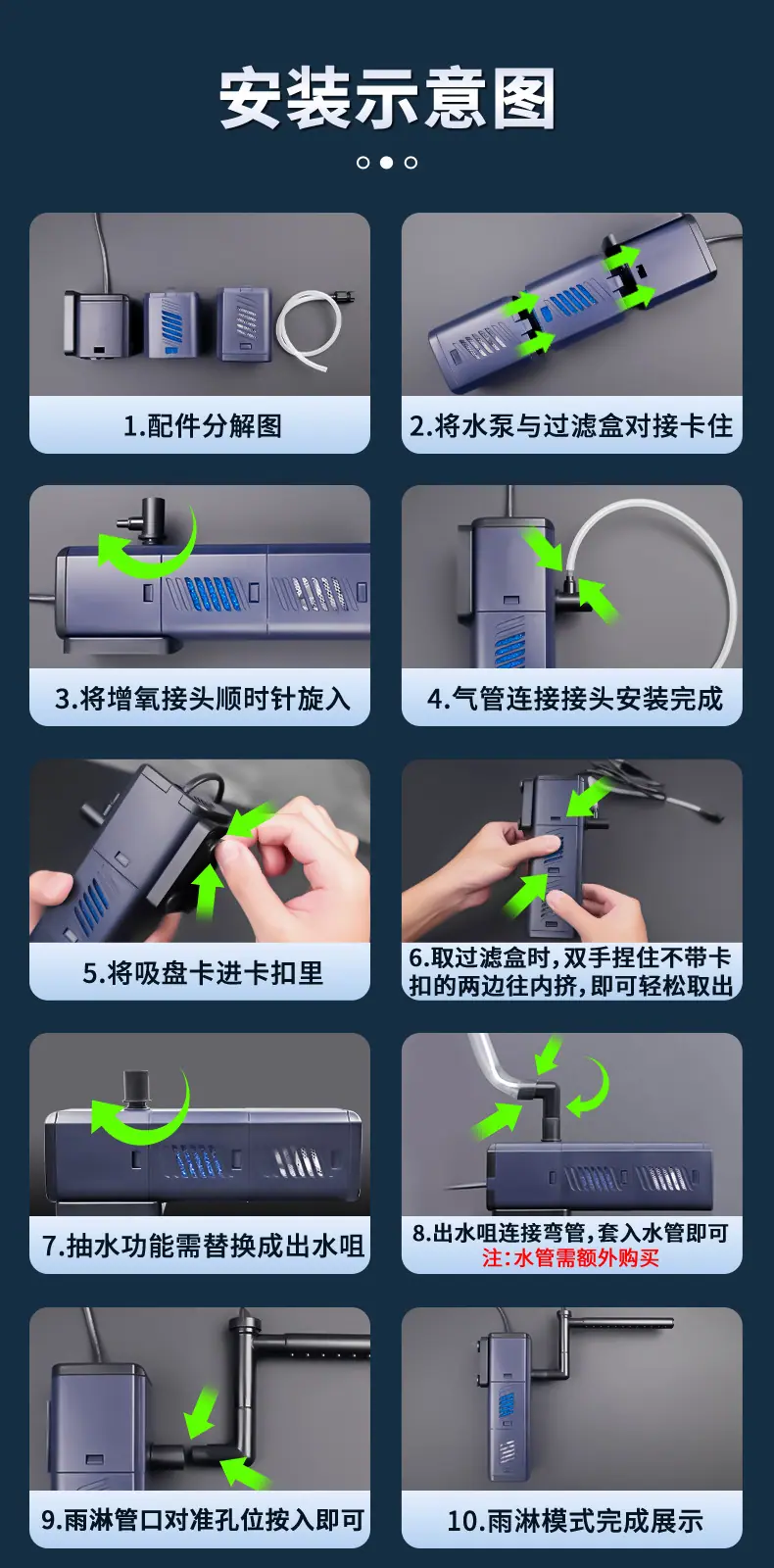 安装示意图

1.配件分解图

2.将水泵与过滤盒对接卡住

3.将增氧接头顺时针旋入

4.气管连接接头安装完成

5.将吸盘卡进卡扣里

6.取过滤盒时，双手捏住不带卡扣的两边往内挤，即可轻松取出

7.抽水功能需替换成出水咀

8.出水咀连接弯管，套入水管即可
注：水管需额外购买

9.雨淋管口对准孔位按入即可

10.雨淋模式完成展示