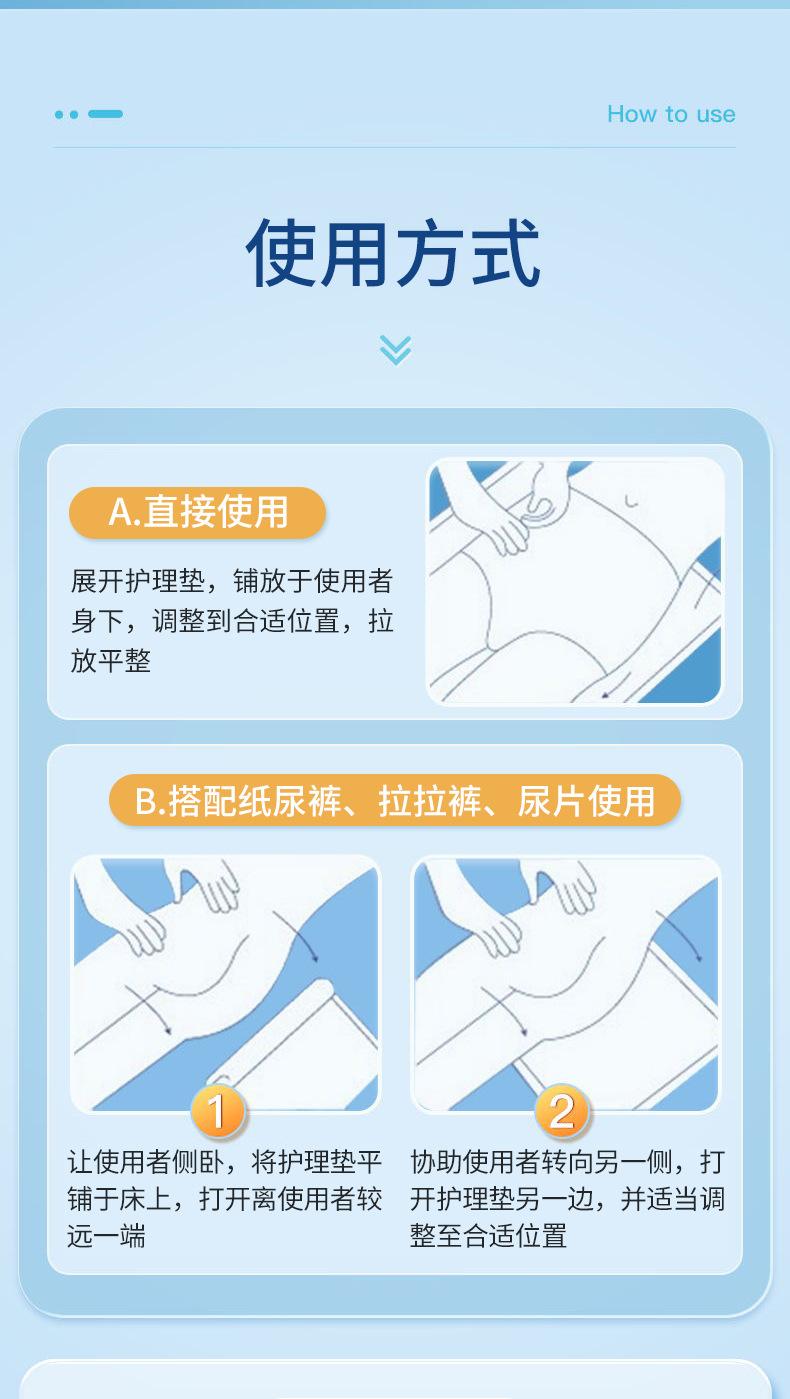 How to use

使用方式

A.直接使用

展开护理垫，铺放于使用者身下，调整到合适位置，拉放平整

B.搭配纸尿裤、拉拉裤、尿片使用

1

让使用者侧卧，将护理垫平铺于床上，打开离使用者较远一端

2

协助使用者转向另一侧，打开护理垫另一边，并适当调整至合适位置