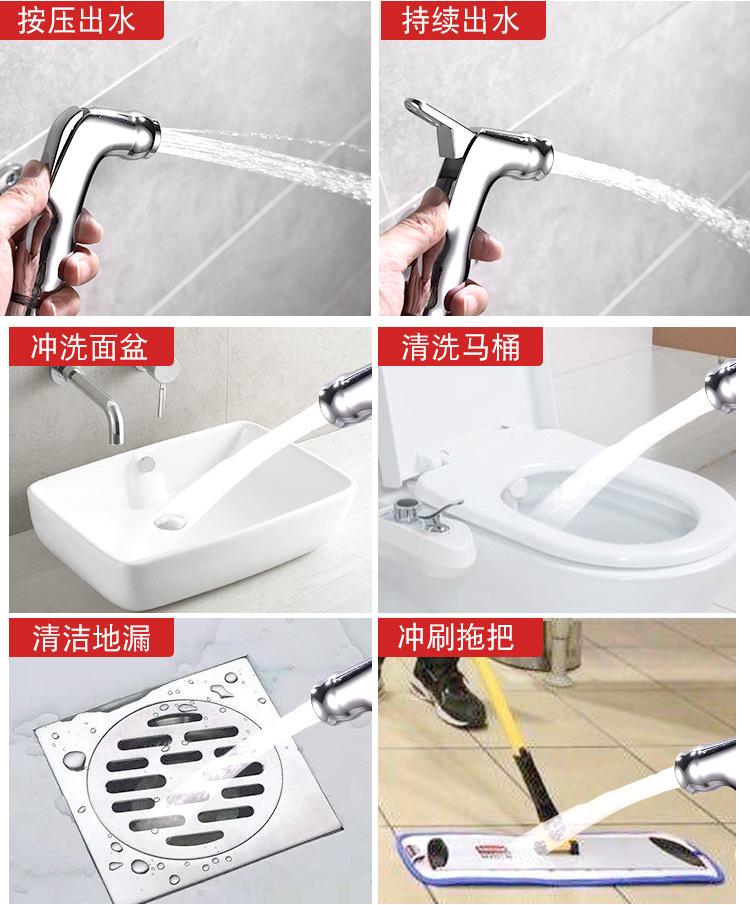 按压出水

持续出水

冲洗面盆

清洗马桶

清洁地漏

冲刷拖把