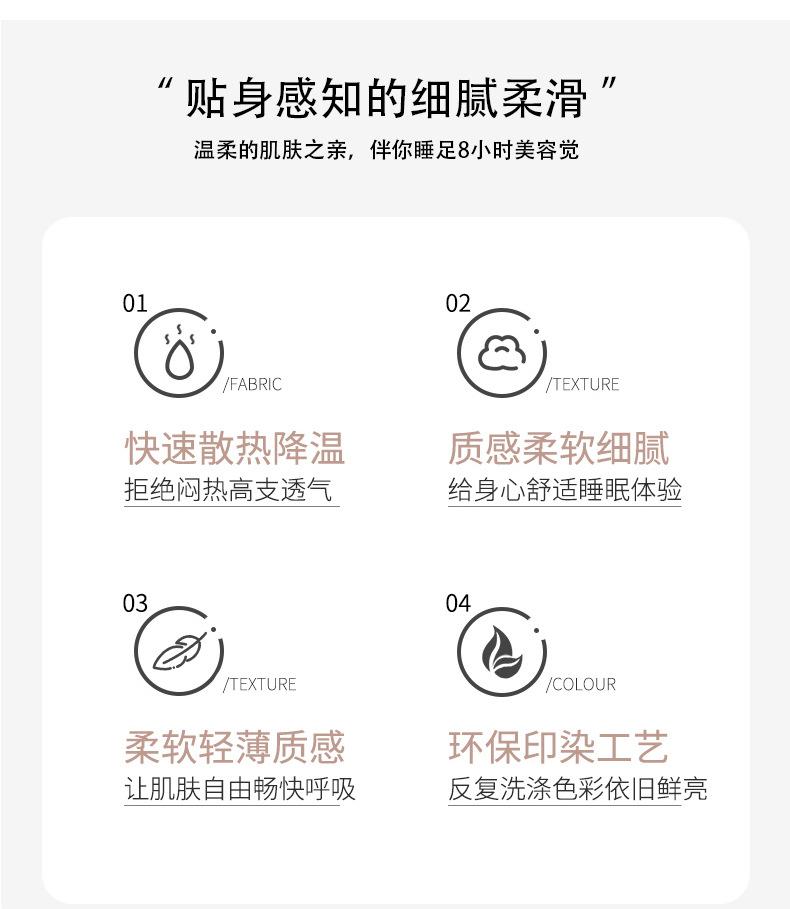 “贴身感知的细腻柔滑”
温柔的肌肤之亲，伴你睡足8小时美容觉

01
/FABRIC
快速散热降温
拒绝闷热高支透气

02
/TEXTURE
质感柔软细腻
给身心舒适睡眠体验

03
/TEXTURE
柔软轻薄质感
让肌肤自由畅快呼吸

04
/COLOUR
环保印染工艺
反复洗涤色彩依旧鲜亮