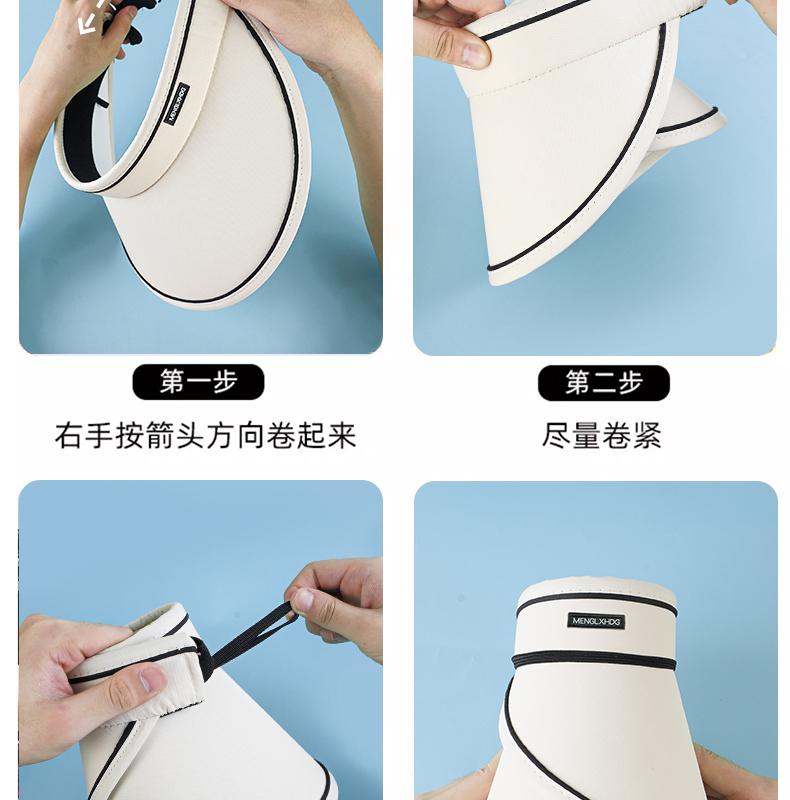 MENGLXHDG

第一步

右手按箭头方向卷起来

第二步

尽量卷紧

MENGLXHDG