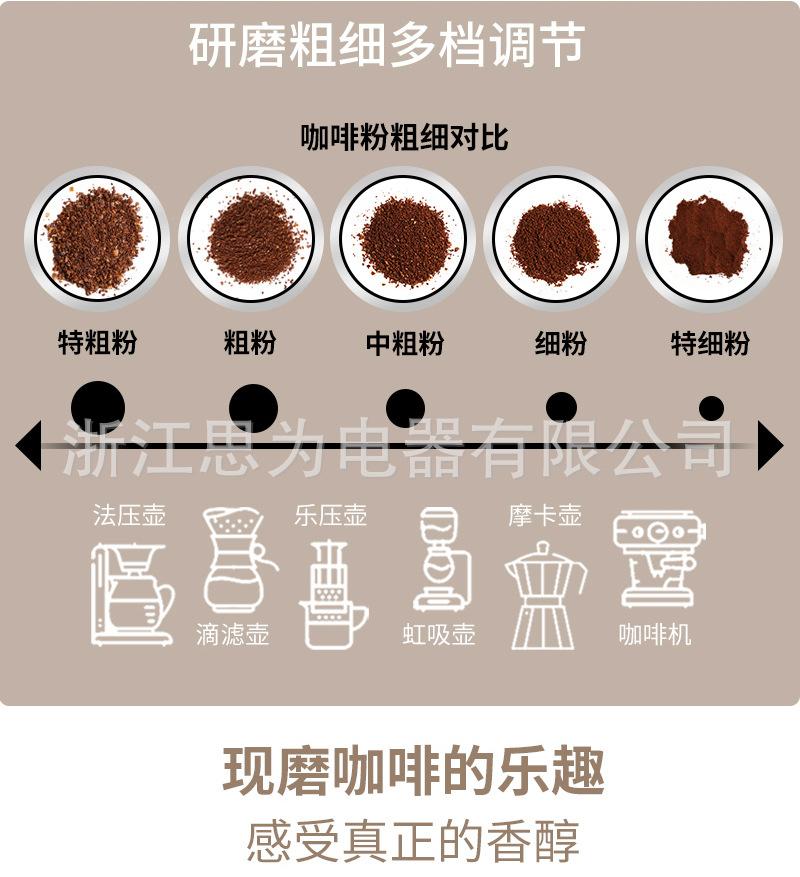 研磨粗细多档调节

咖啡粉粗细对比

特粗粉　粗粉　中粗粉　细粉　特细粉

浙江思为电器有限公司

法压壶　滴滤壶　乐压壶　虹吸壶　摩卡壶　咖啡机

现磨咖啡的乐趣

感受真正的香醇