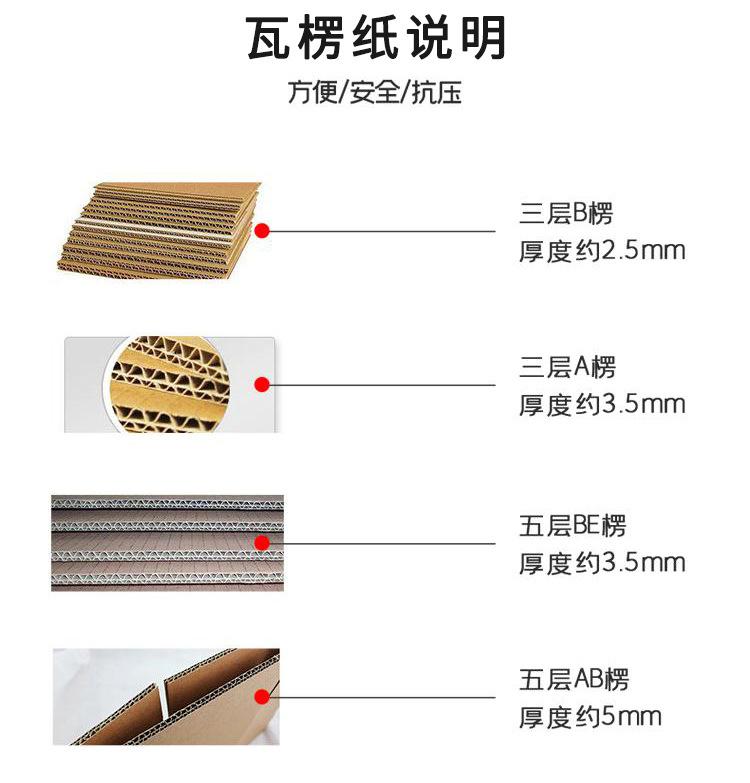 瓦楞纸说明

方便/安全/抗压

三层B楞
厚度约2.5mm

三层A楞
厚度约3.5mm

五层BE楞
厚度约3.5mm

五层AB楞
厚度约5mm