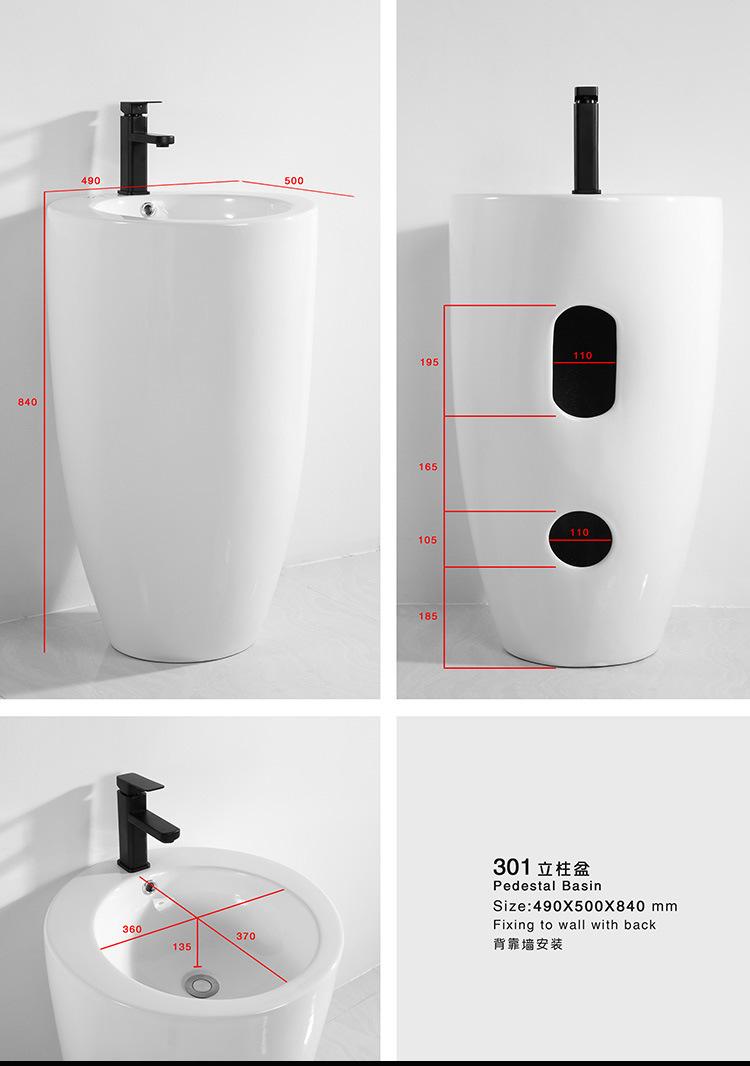 490
500
840

195
110
165
105
110
185

360
370
135

301 立柱盆
Pedestal Basin
Size:490X500X840 mm
Fixing to wall with back
背靠墙安装