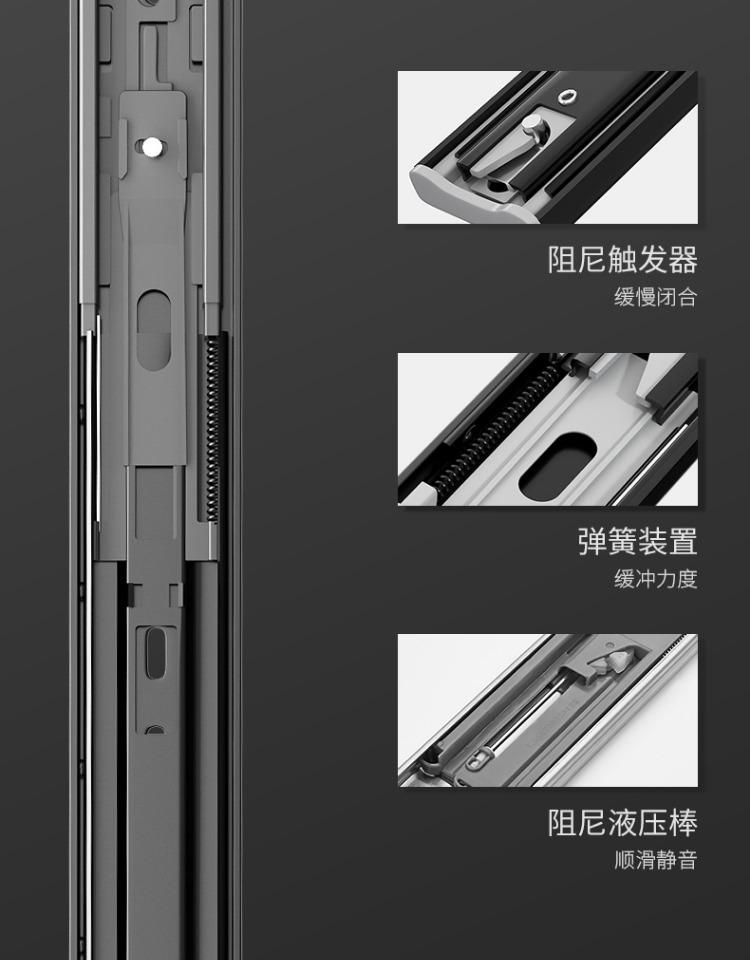 阻尼触发器
缓慢闭合

弹簧装置
缓冲力度

阻尼液压棒
顺滑静音