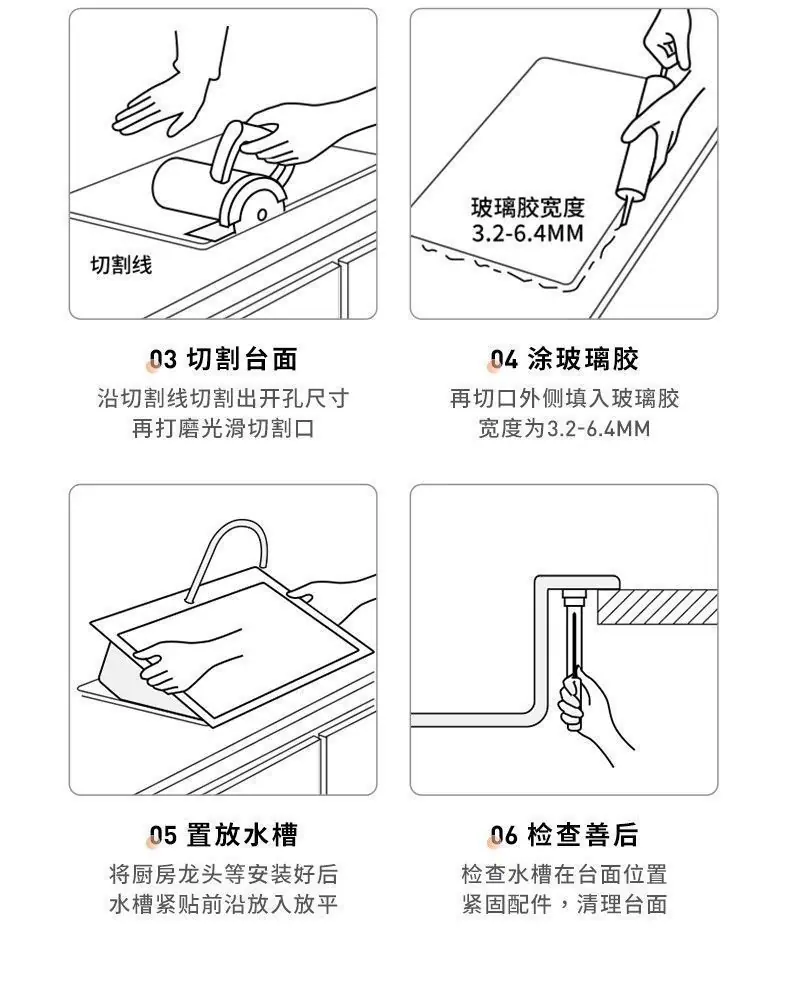 切割线

03 切割台面
沿切割线切割出开孔尺寸
再打磨光滑切割口

玻璃胶宽度
3.2-6.4MM

04 涂玻璃胶
再切口外侧填入玻璃胶
宽度为3.2-6.4MM

05 置放水槽
将厨房龙头等安装好后
水槽紧贴前沿放入放平

06 检查善后
检查水槽在台面位置
紧固配件，清理台面