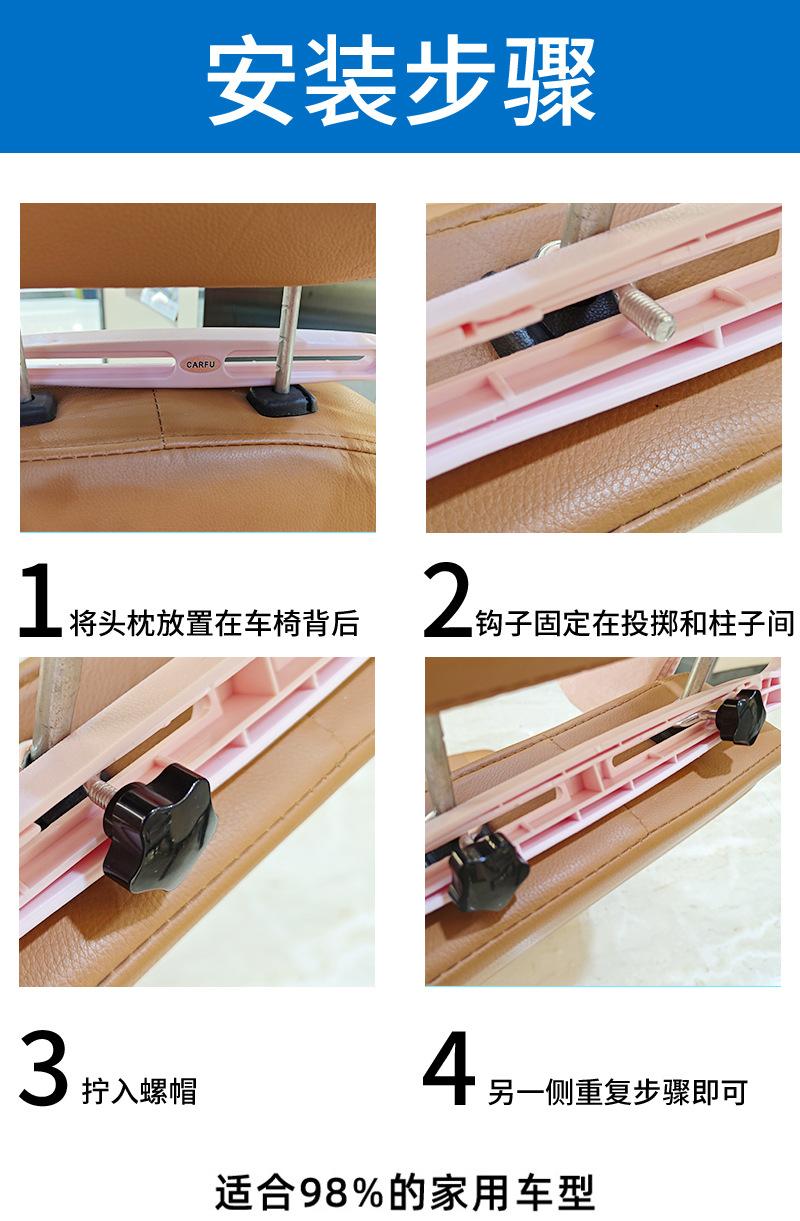 安装步骤

CARFU

1 将头枕放置在车椅背后

2 钩子固定在投掷和柱子间

3 拧入螺帽

4 另一侧重复步骤即可

适合98%的家用车型