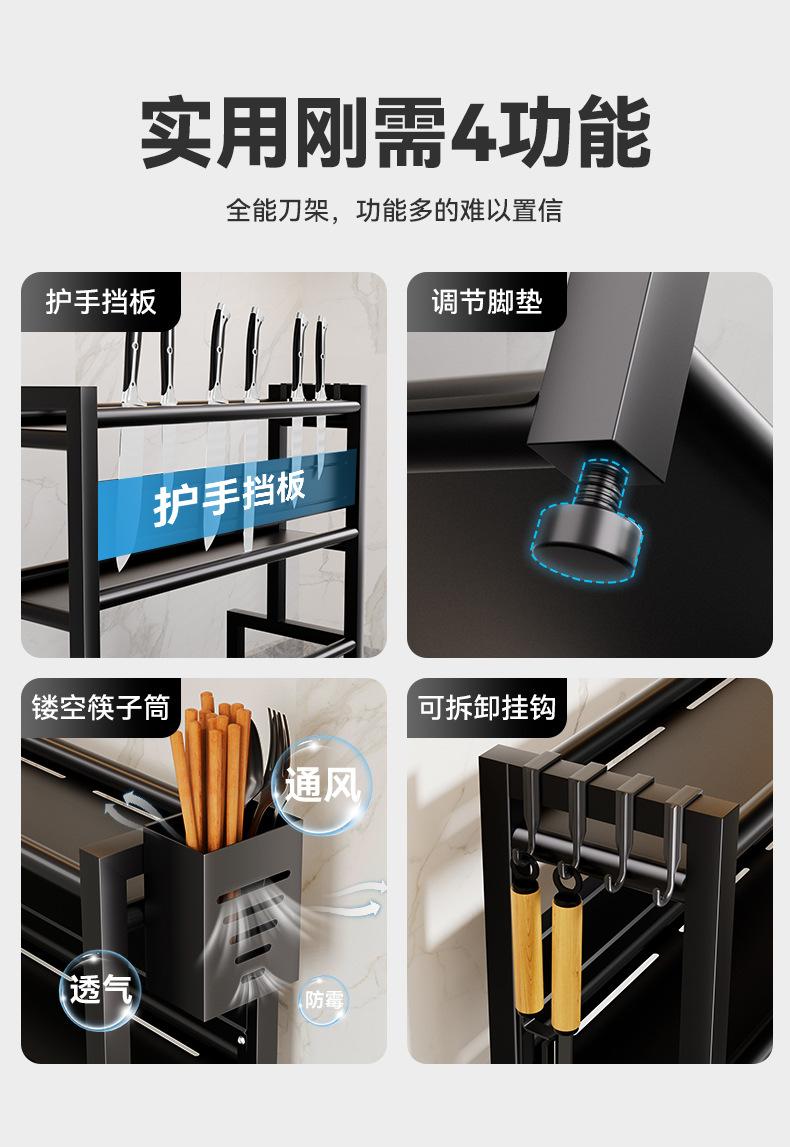 实用刚需4功能

全能刀架，功能多的难以置信

护手挡板

护手挡板

调节脚垫

镂空筷子筒

通风

透气

防霉

可拆卸挂钩