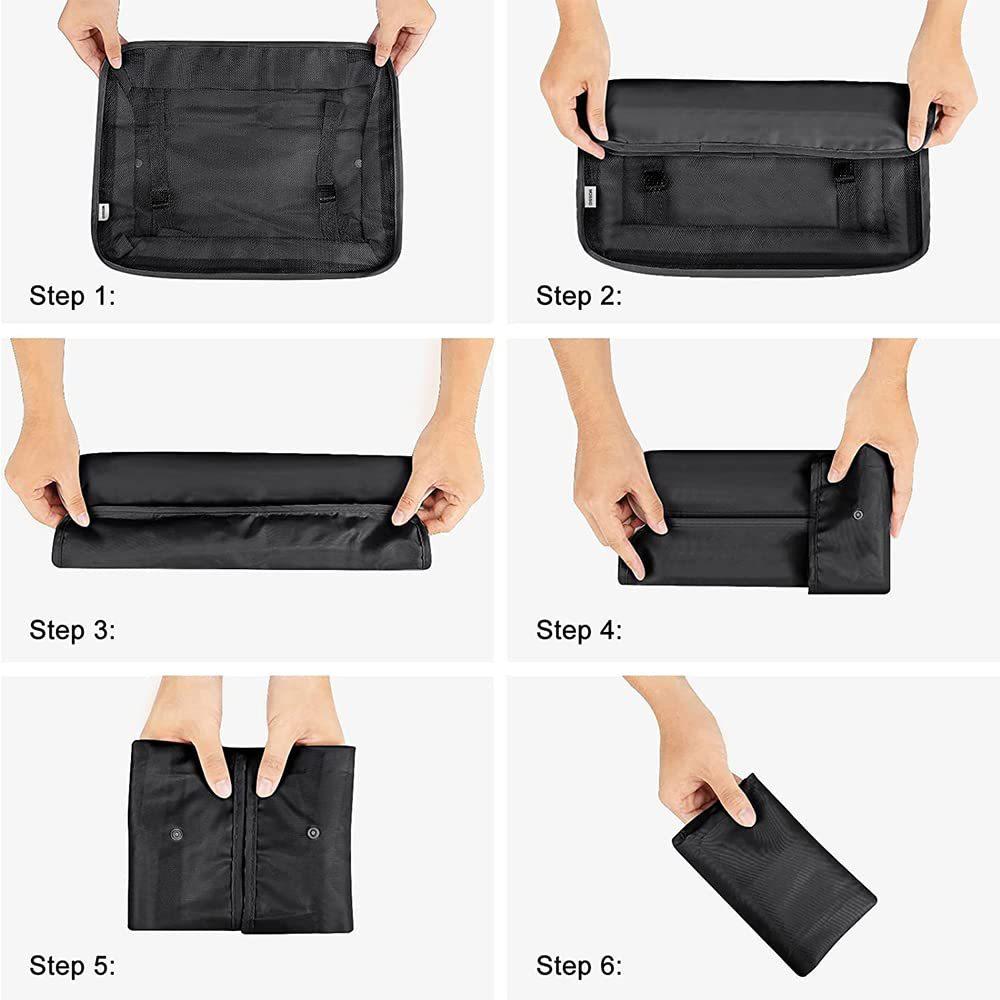 Step 1:

Step 2:

Step 3:

Step 4:

Step 5:

Step 6: