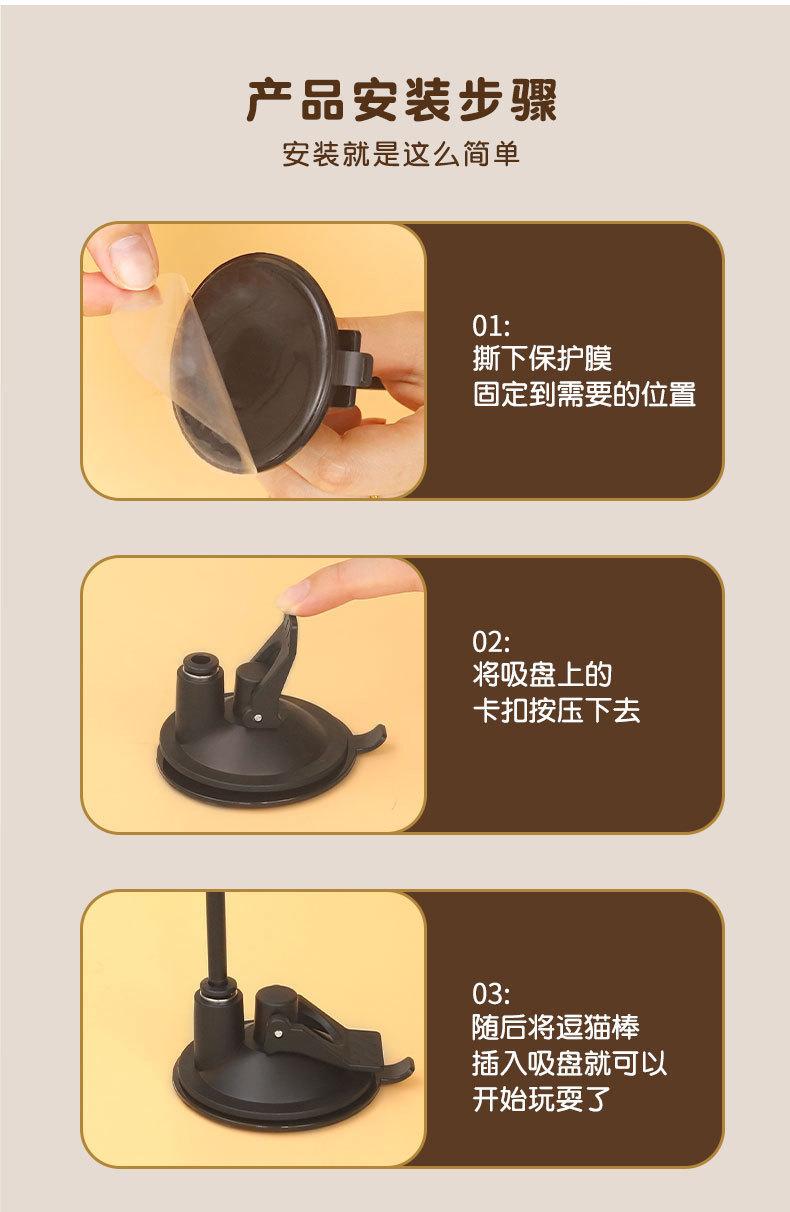 产品安装步骤
安装就是这么简单

01:
撕下保护膜
固定到需要的位置

02:
将吸盘上的
卡扣按压下去

03:
随后将逗猫棒
插入吸盘就可以
开始玩耍了