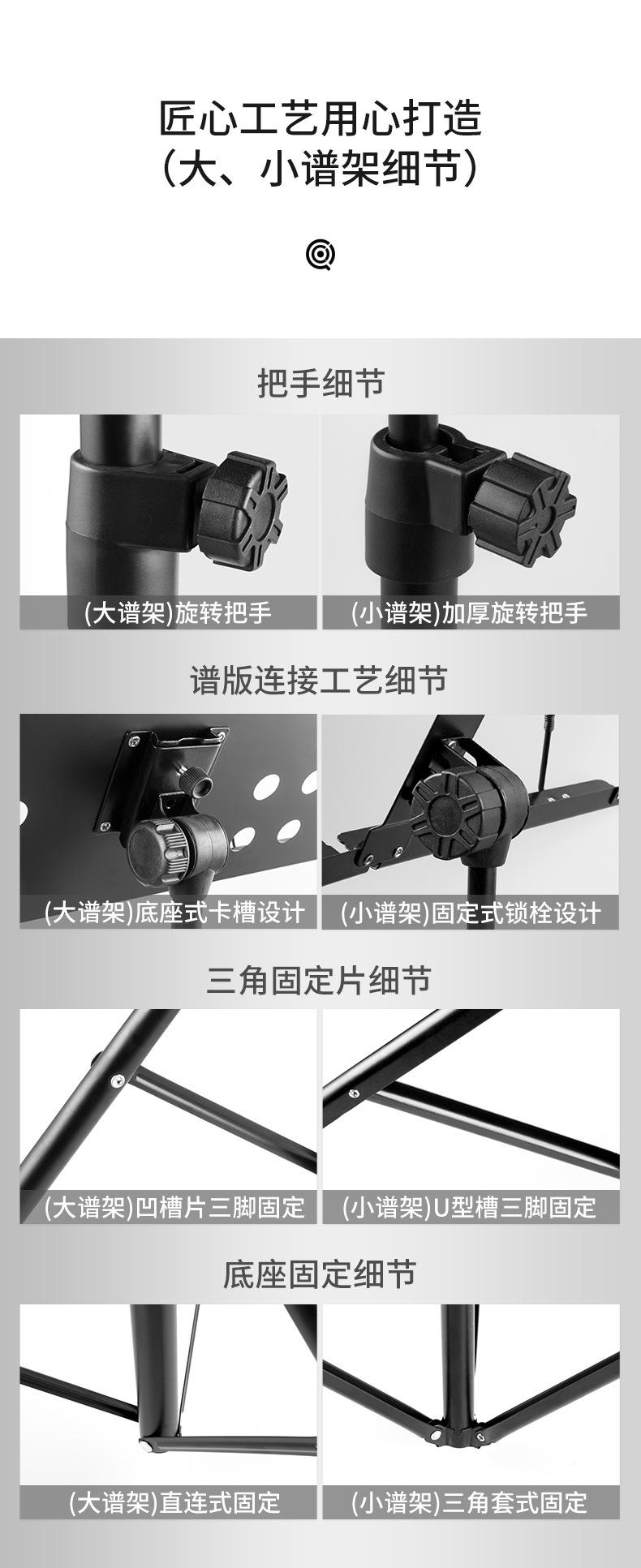 匠心工艺用心打造
（大、小谱架细节）

把手细节

(大谱架)旋转把手

(小谱架)加厚旋转把手

谱版连接工艺细节

(大谱架)底座式卡槽设计

(小谱架)固定式锁栓设计

三角固定片细节

(大谱架)凹槽片三脚固定

(小谱架)U型槽三脚固定

底座固定细节

(大谱架)直连式固定

(小谱架)三角套式固定