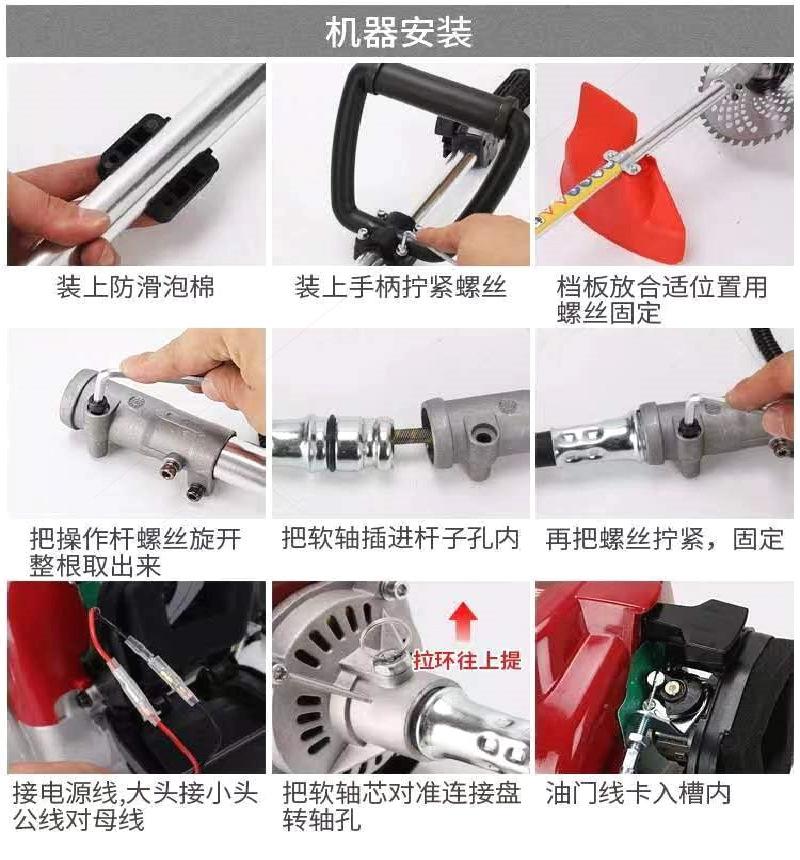 机器安装

装上防滑泡棉

装上手柄拧紧螺丝

档板放合适位置用螺丝固定

把操作杆螺丝旋开整根取出来

把软轴插进杆子孔内

再把螺丝拧紧，固定

接电源线,大头接小头公线对母线

拉环往上提

把软轴芯对准连接盘转轴孔

油门线卡入槽内