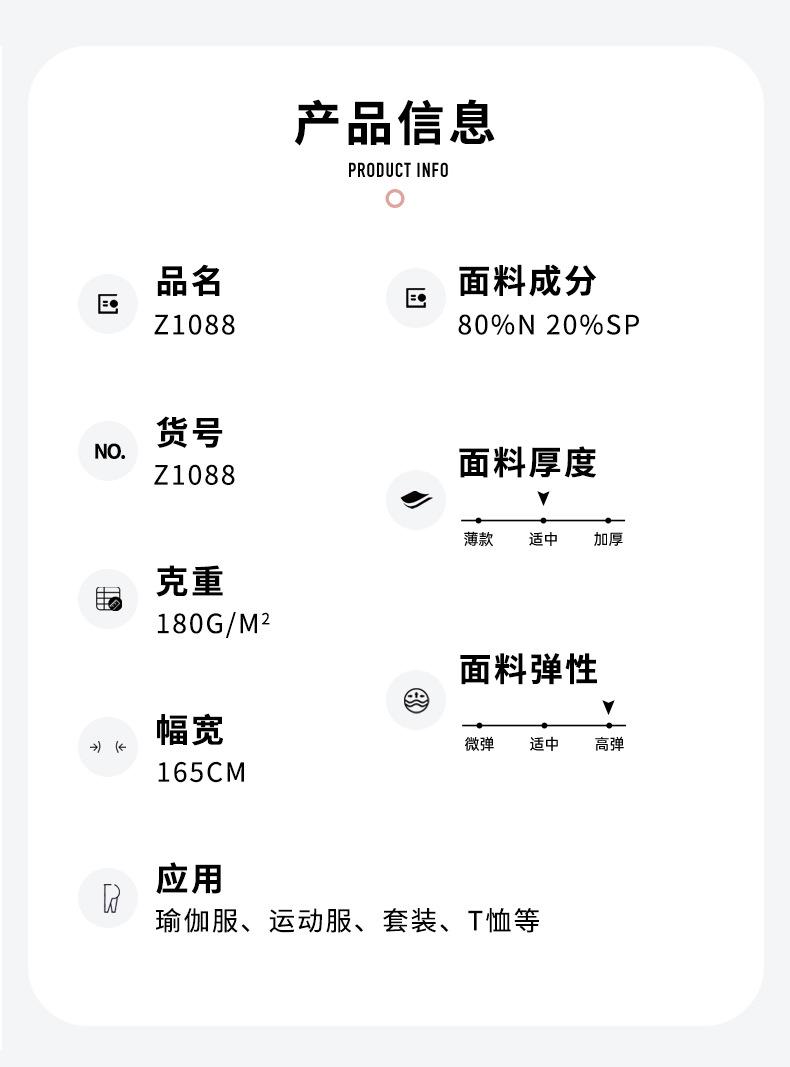 产品信息

PRODUCT INFO

品名
Z1088

货号
Z1088

克重
180G/M²

幅宽
165CM

面料成分
80%N 20%SP

面料厚度
薄款 适中 加厚

面料弹性
微弹 适中 高弹

应用
瑜伽服、运动服、套装、T恤等