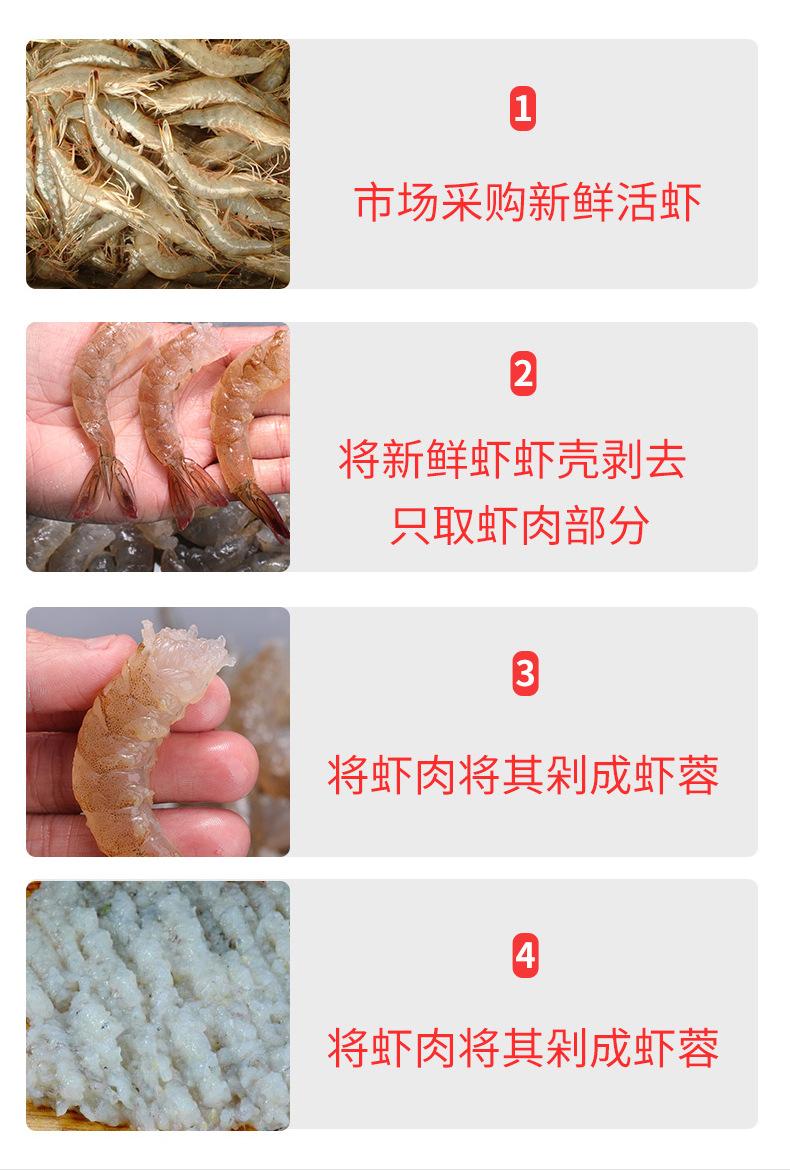 1

市场采购新鲜活虾

2

将新鲜虾虾壳剥去
只取虾肉部分

3

将虾肉将其剁成虾蓉

4

将虾肉将其剁成虾蓉