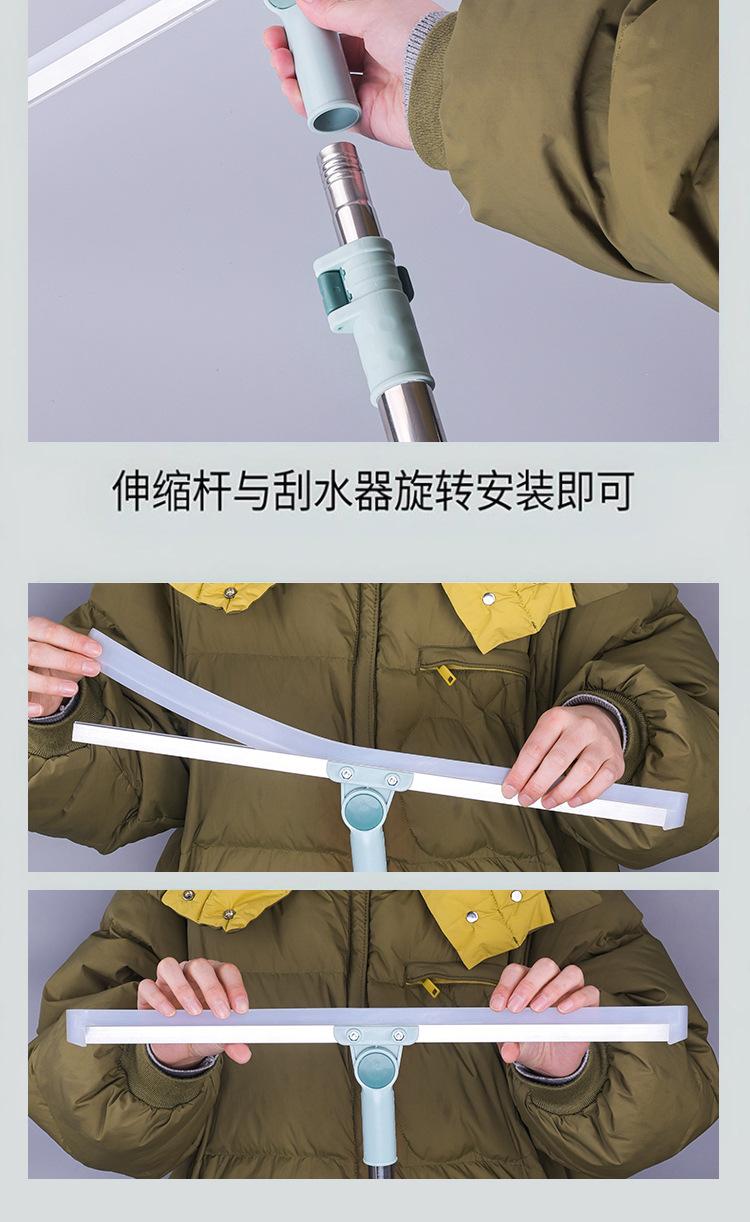 伸缩杆与刮水器旋转安装即可