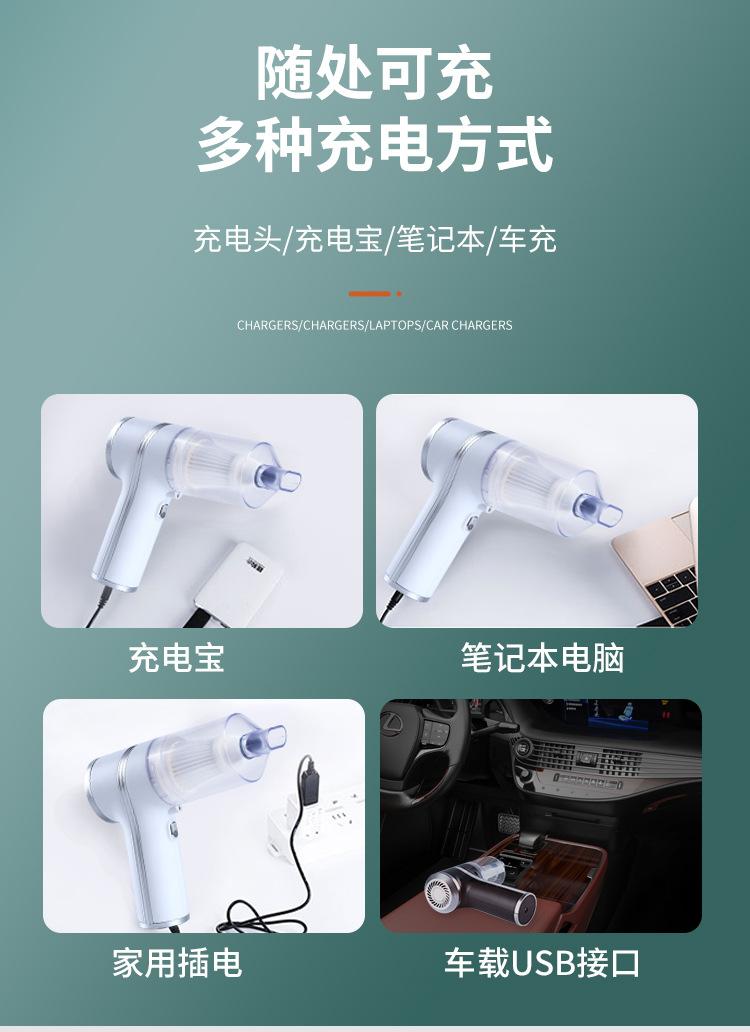 随处可充
多种充电方式

充电头/充电宝/笔记本/车充

CHARGERS/CHARGERS/LAPTOPS/CAR CHARGERS

充电宝

笔记本电脑

家用插电

车载USB接口