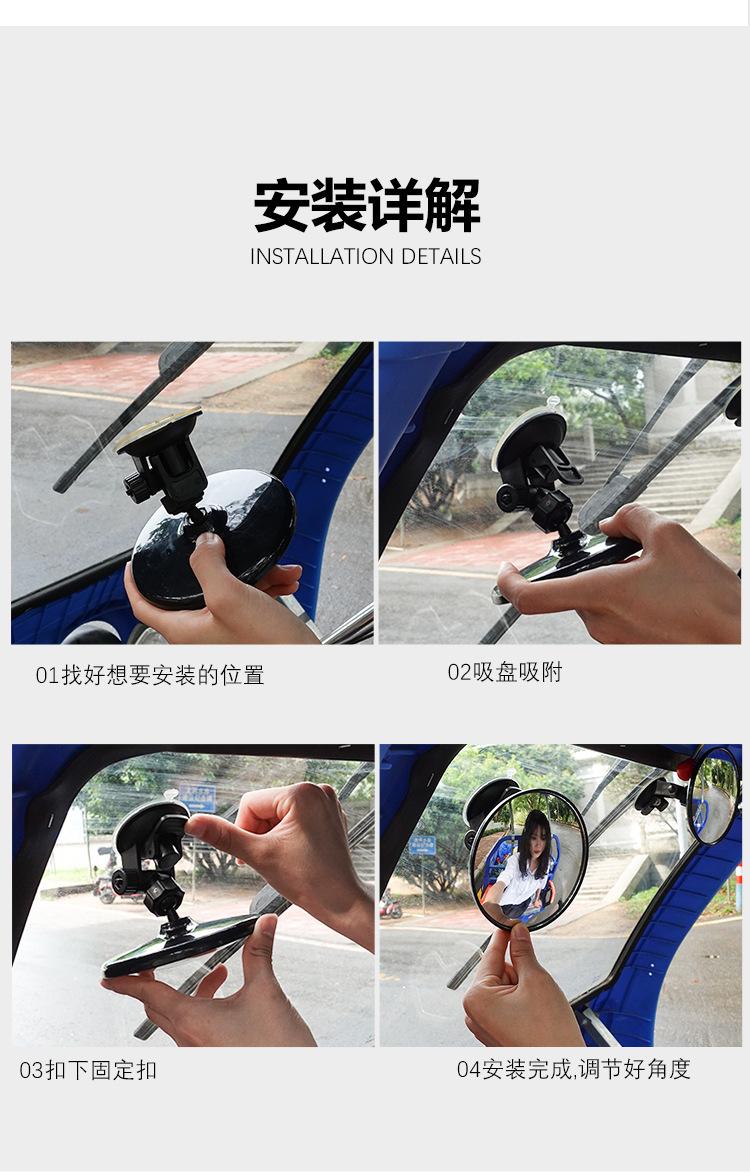 安装详解
INSTALLATION DETAILS

01找好想要安装的位置

02吸盘吸附

03扣下固定扣

04安装完成,调节好角度