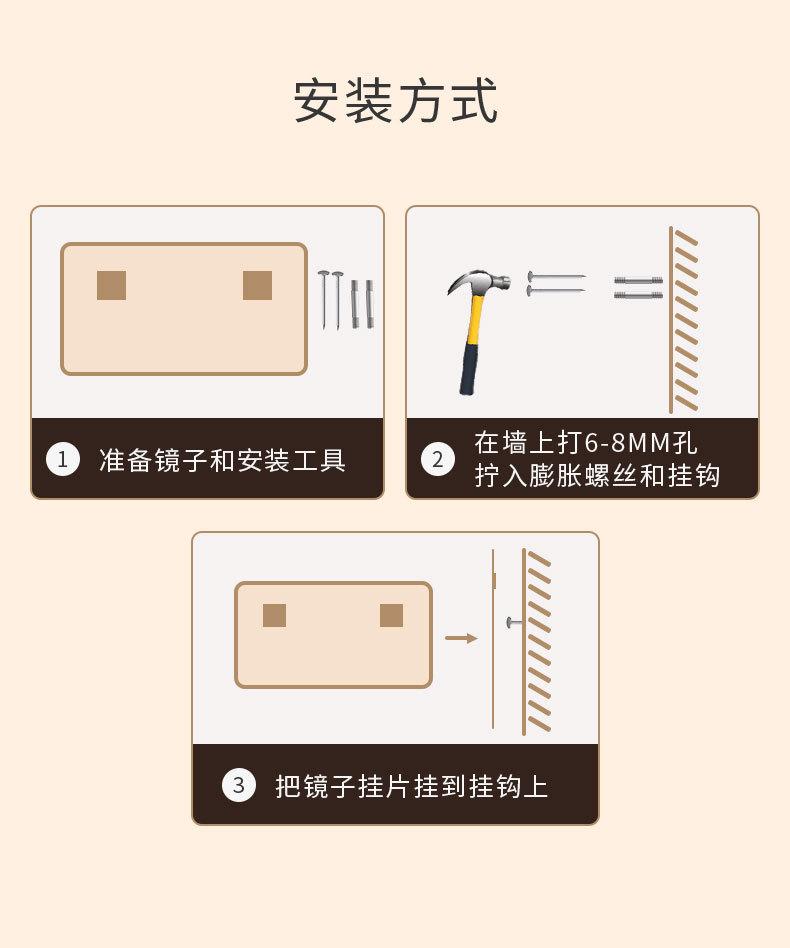 安装方式

1 准备镜子和安装工具

2 在墙上打6-8MM孔
拧入膨胀螺丝和挂钩

3 把镜子挂片挂到挂钩上