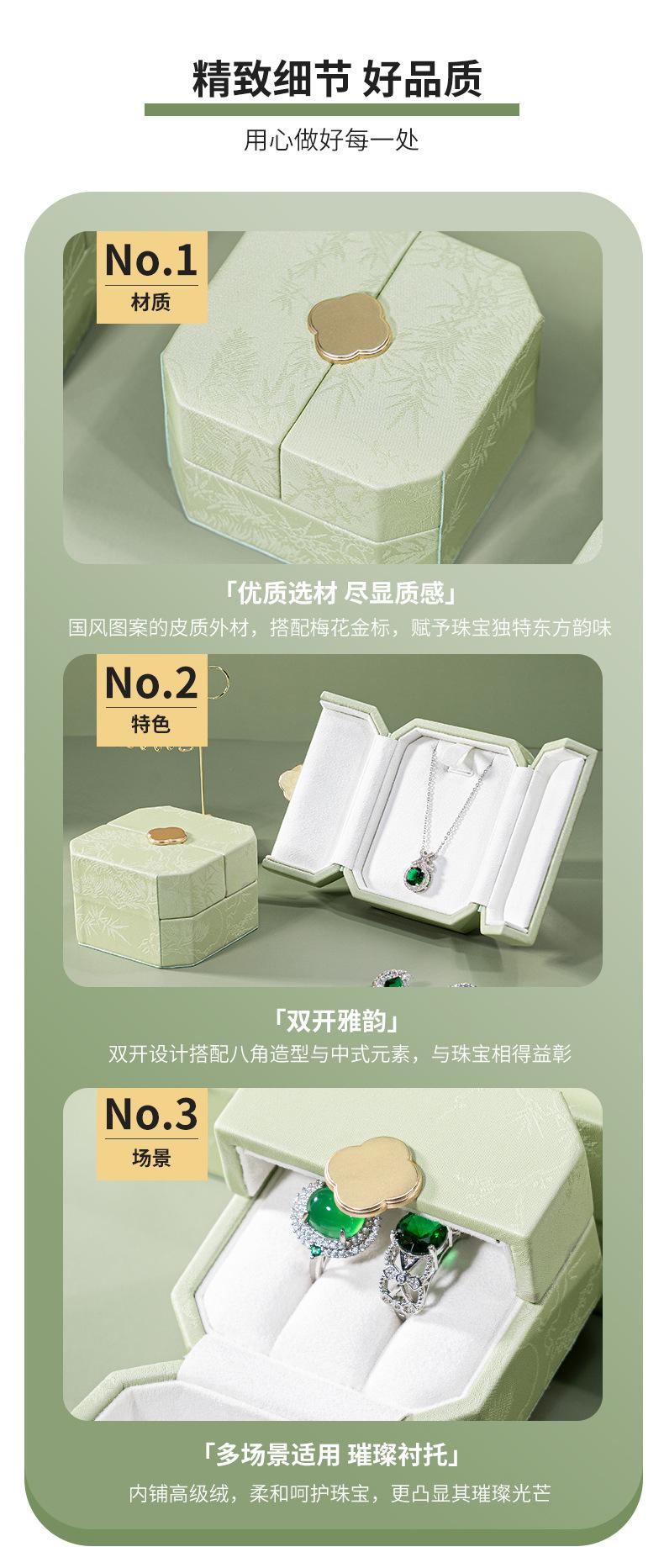 精致细节 好品质

用心做好每一处

No.1
材质

「优质选材 尽显质感」

国风图案的皮质外材，搭配梅花金标，赋予珠宝独特东方韵味

No.2
特色

「双开雅韵」

双开设计搭配八角造型与中式元素，与珠宝相得益彰

No.3
场景

「多场景适用 璀璨衬托」

内铺高级绒，柔和呵护珠宝，更凸显其璀璨光芒