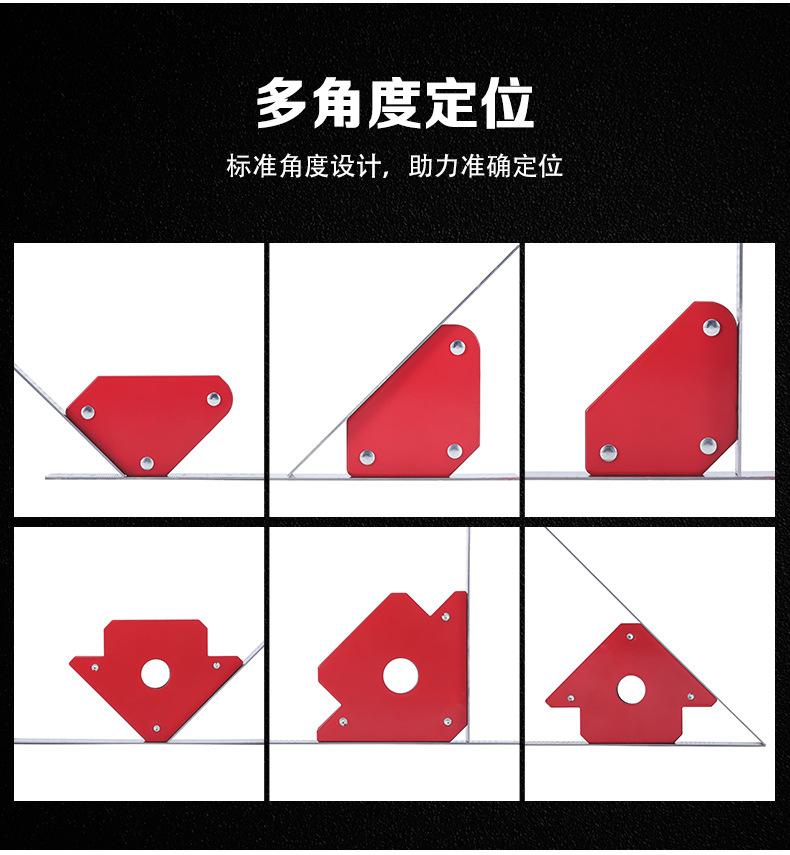 多角度定位

标准角度设计，助力准确定位