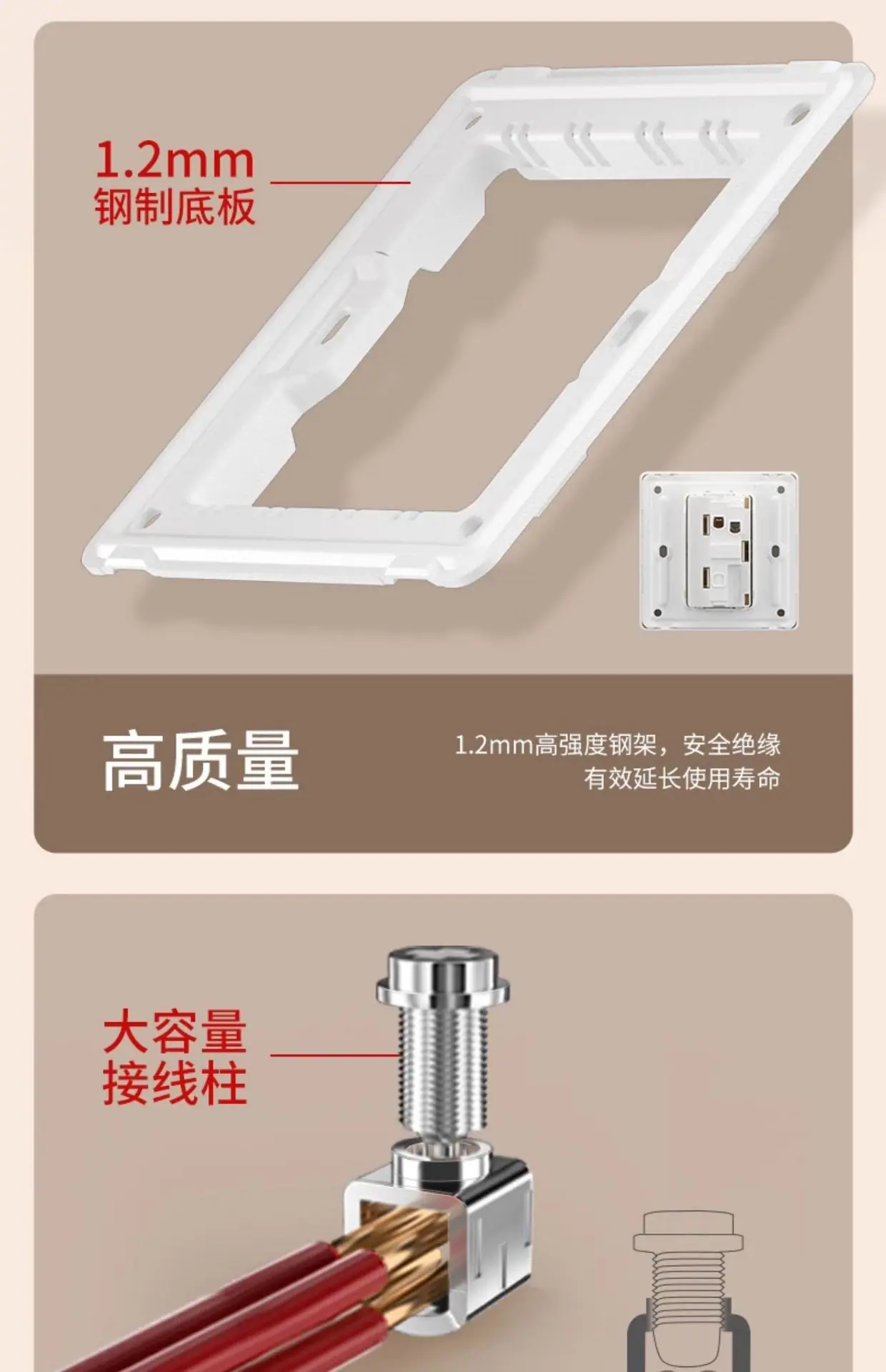 1.2mm
钢制底板

高质量

1.2mm高强度钢架，安全绝缘
有效延长使用寿命

大容量
接线柱