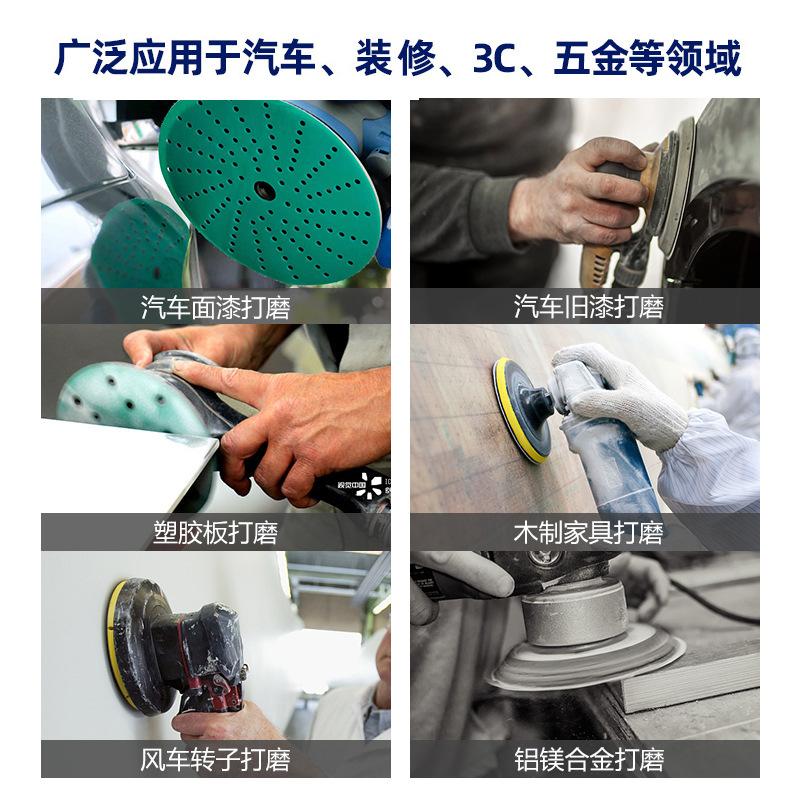 广泛应用于汽车、装修、3C、五金等领域

汽车面漆打磨

汽车旧漆打磨

视觉中国

塑胶板打磨

木制家具打磨

风车转子打磨

铝镁合金打磨