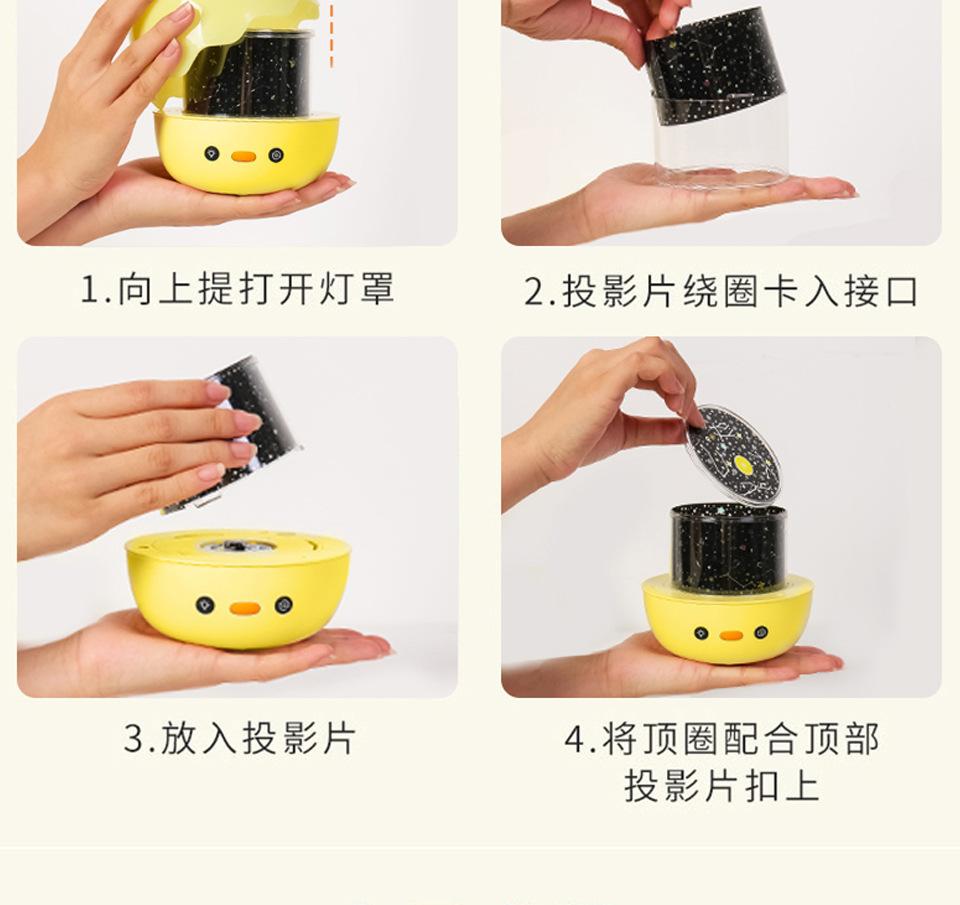 1.向上提打开灯罩

2.投影片绕圈卡入接口

3.放入投影片

4.将顶圈配合顶部投影片扣上