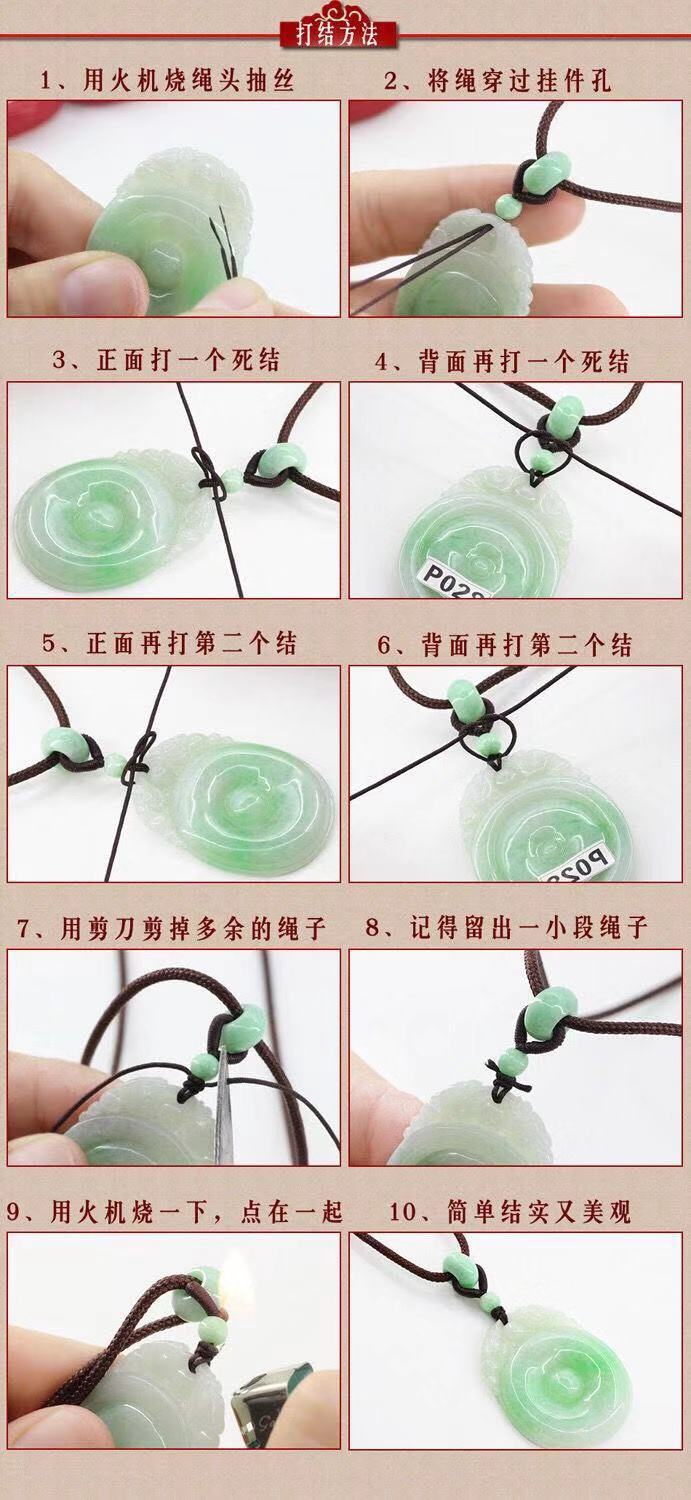 打结方法

1、用火机烧绳头抽丝

2、将绳穿过挂件孔

3、正面打一个死结

4、背面再打一个死结

P028

5、正面再打第二个结

6、背面再打第二个结

P028

7、用剪刀剪掉多余的绳子

8、记得留出一小段绳子

9、用火机烧一下，点在一起

10、简单结实又美观