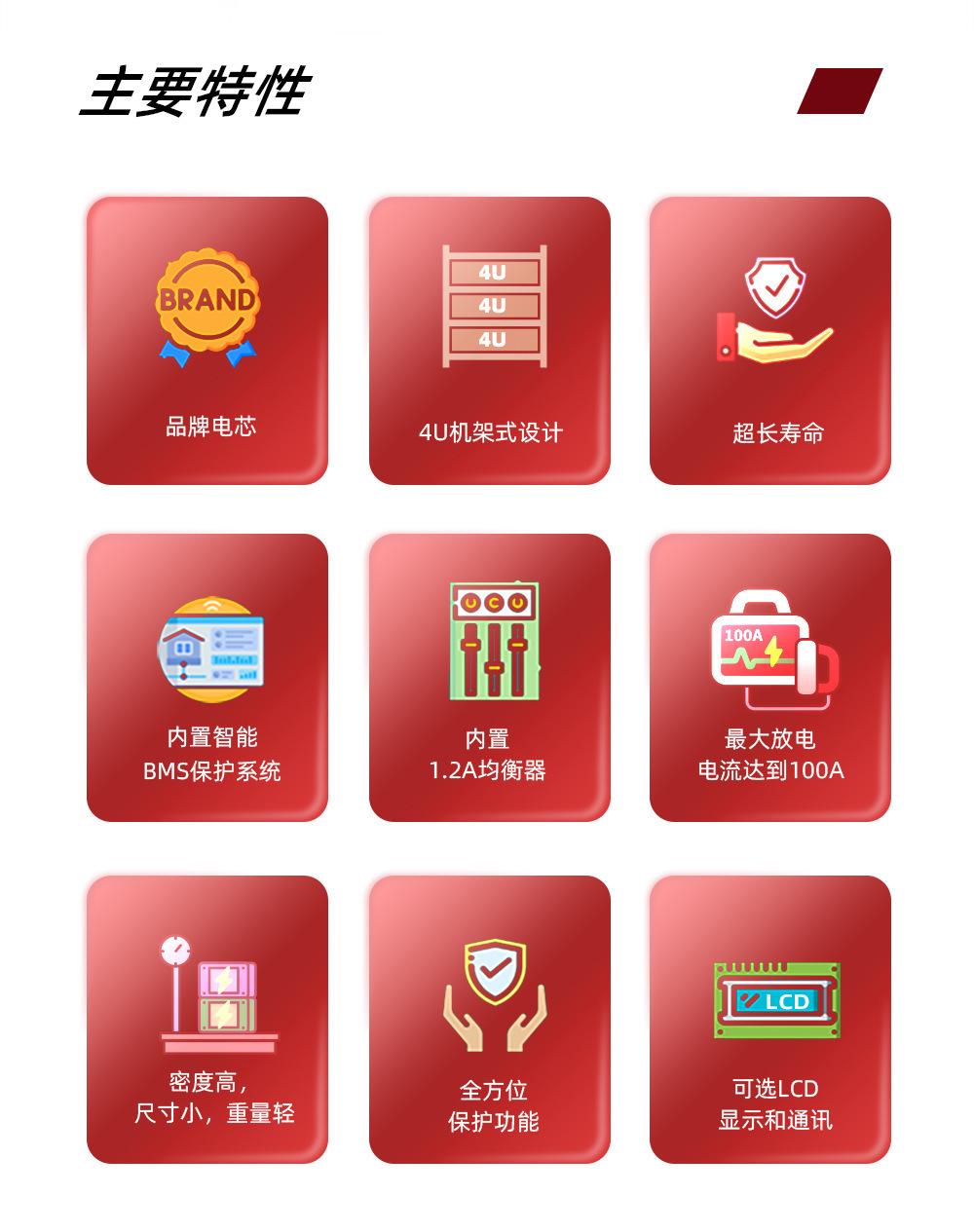 主要特性

BRAND

品牌电芯

4U
4U
4U

4U机架式设计

超长寿命

内置智能
BMS保护系统

内置
1.2A均衡器

100A

最大放电
电流达到100A

密度高，
尺寸小，重量轻

全方位
保护功能

LCD

可选LCD
显示和通讯