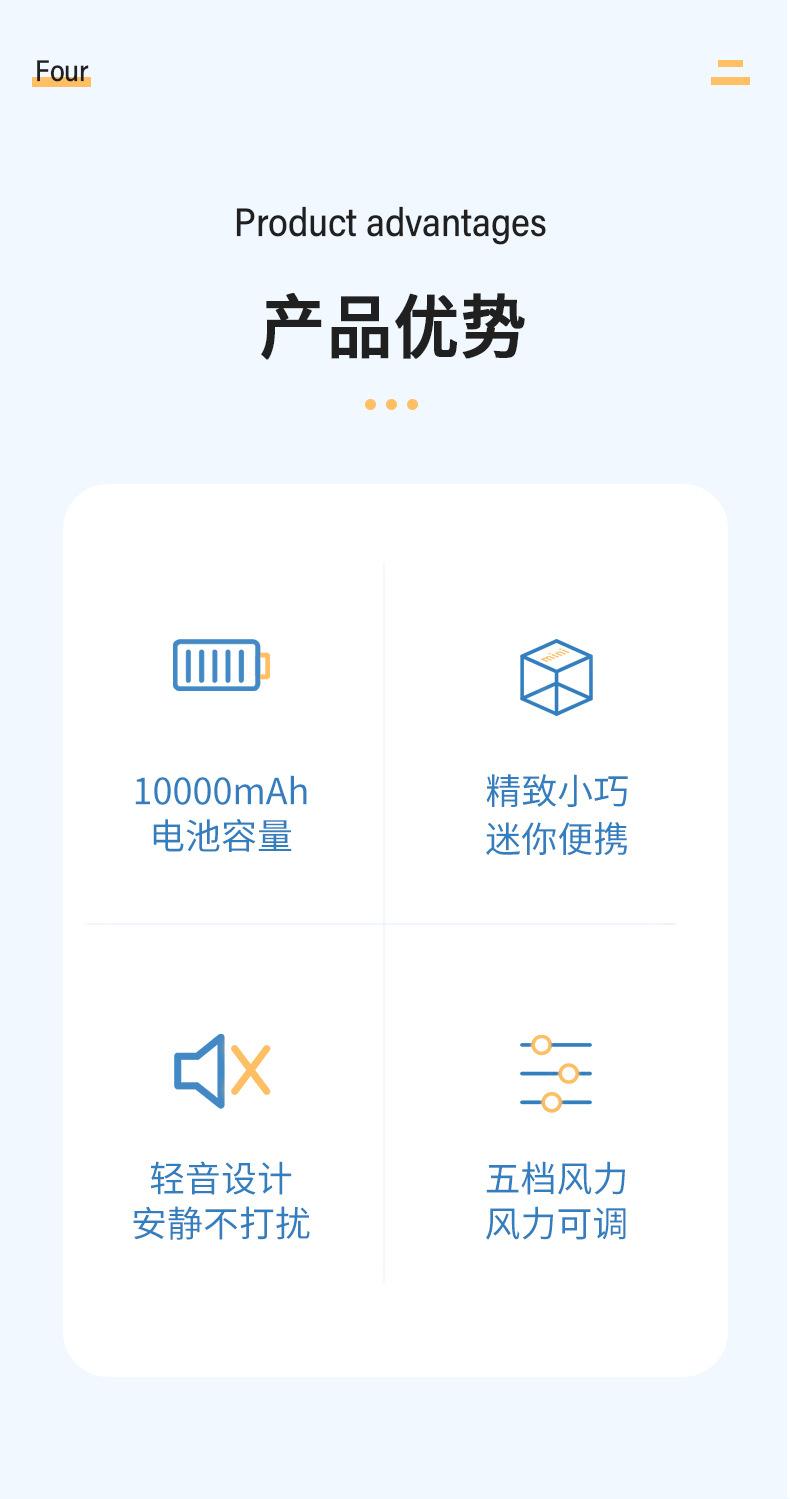 Four

Product advantages

产品优势

10000mAh
电池容量

精致小巧
迷你便携

轻音设计
安静不打扰

五档风力
风力可调