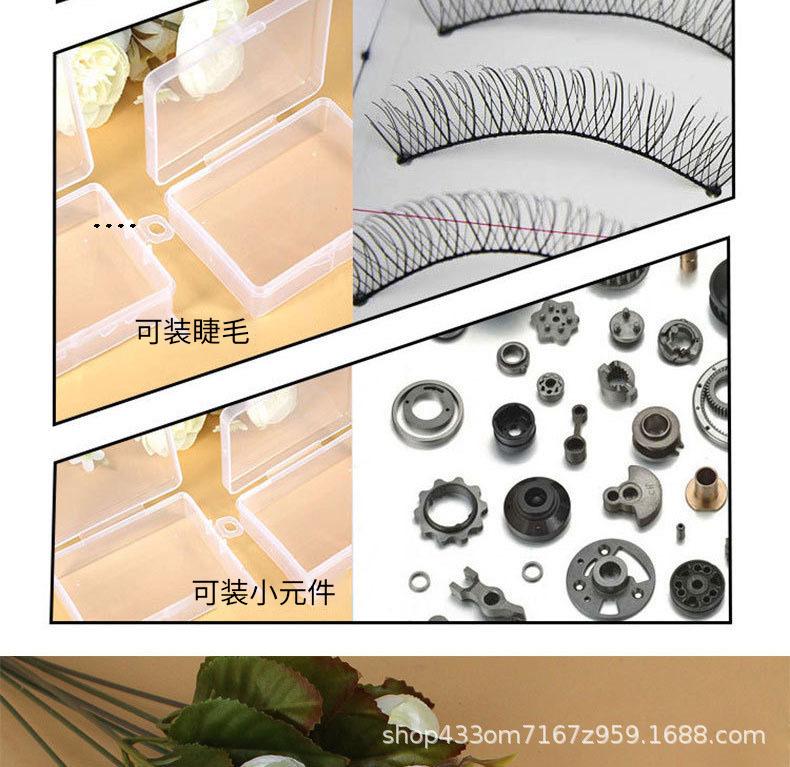 可装睫毛

可装小元件

shop433om7167z959.1688.com