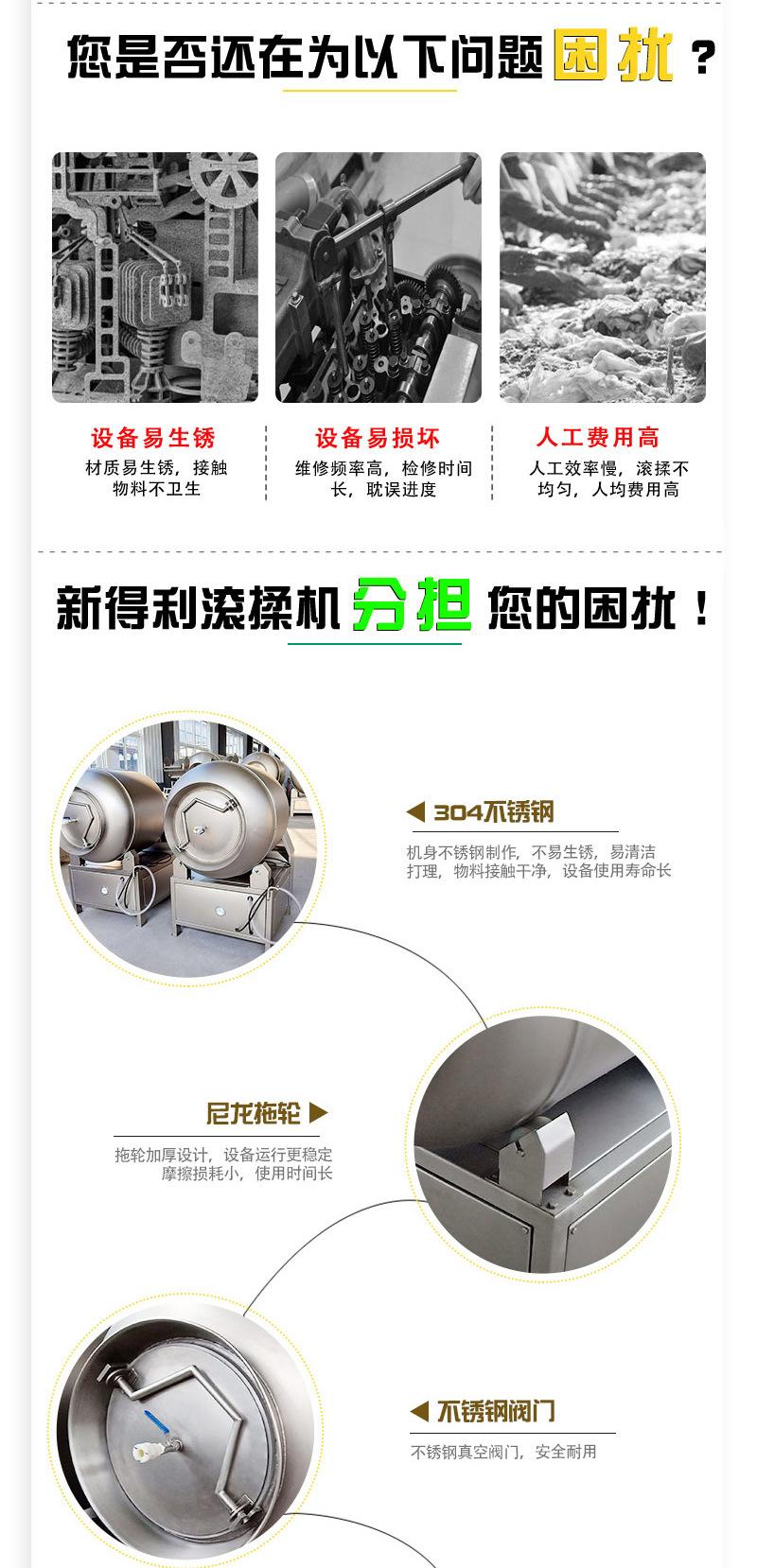 您是否还在为以下问题困扰？

设备易生锈
材质易生锈，接触物料不卫生

设备易损坏
维修频率高，检修时间长，耽误进度

人工费用高
人工效率慢，滚揉不均匀，人均费用高

新得利滚揉机分担您的困扰！

304不锈钢
机身不锈钢制作，不易生锈，易清洁打理，物料接触干净，设备使用寿命长

尼龙拖轮
拖轮加厚设计，设备运行更稳定摩擦损耗小，使用时间长

不锈钢阀门
不锈钢真空阀门，安全耐用