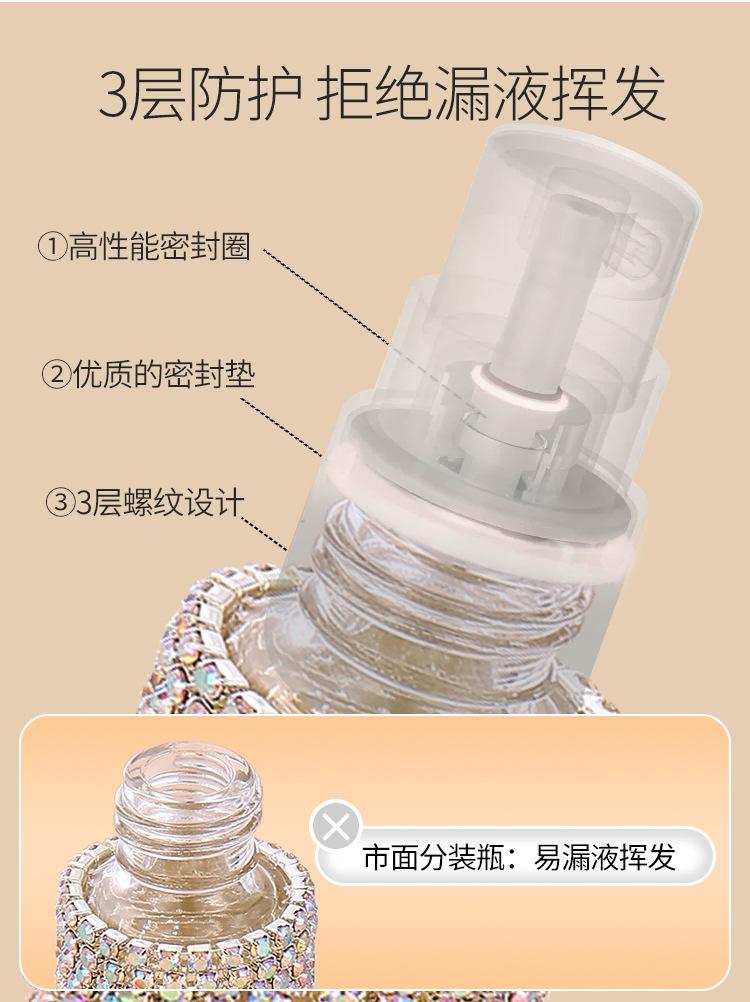 3层防护 拒绝漏液挥发

①高性能密封圈

②优质的密封垫

③3层螺纹设计

市面分装瓶：易漏液挥发