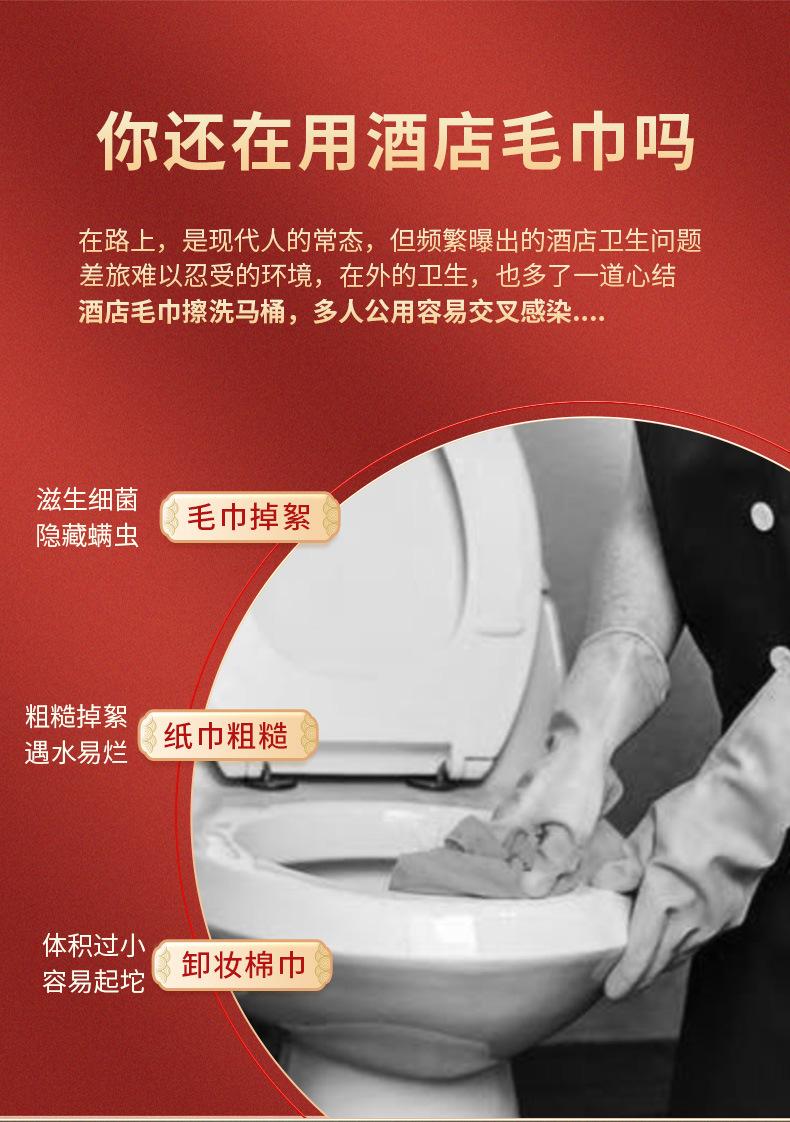 你还在用酒店毛巾吗

在路上，是现代人的常态，但频繁曝出的酒店卫生问题
差旅难以忍受的环境，在外的卫生，也多了一道心结
酒店毛巾擦洗马桶，多人公用容易交叉感染....

滋生细菌
隐藏螨虫
毛巾掉絮

粗糙掉絮
遇水易烂
纸巾粗糙

体积过小
容易起坨
卸妆棉巾