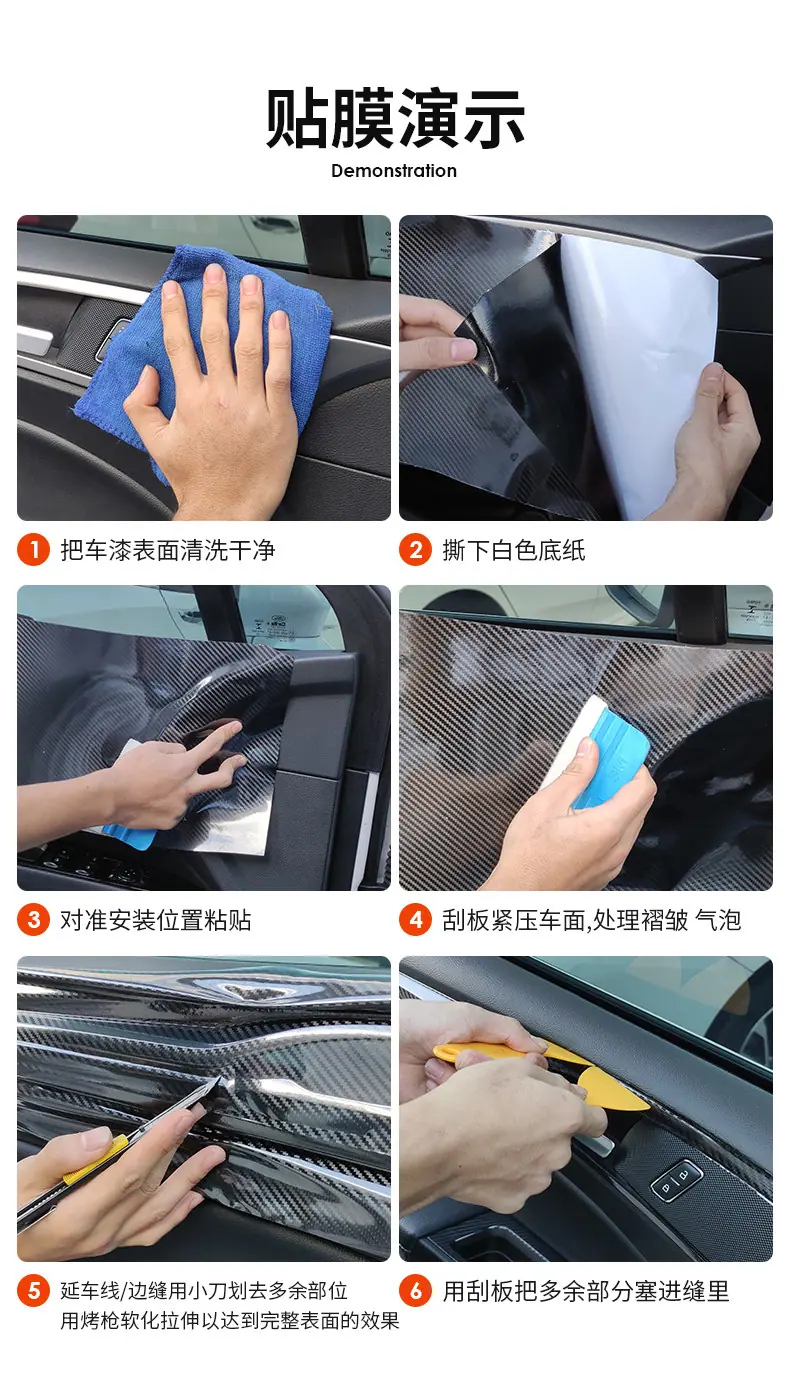 贴膜演示
Demonstration

1 把车漆表面清洗干净

2 撕下白色底纸

3 对准安装位置粘贴

4 刮板紧压车面,处理褶皱 气泡

5 延车线/边缝用小刀划去多余部位
用烤枪软化拉伸以达到完整表面的效果

6 用刮板把多余部分塞进缝里