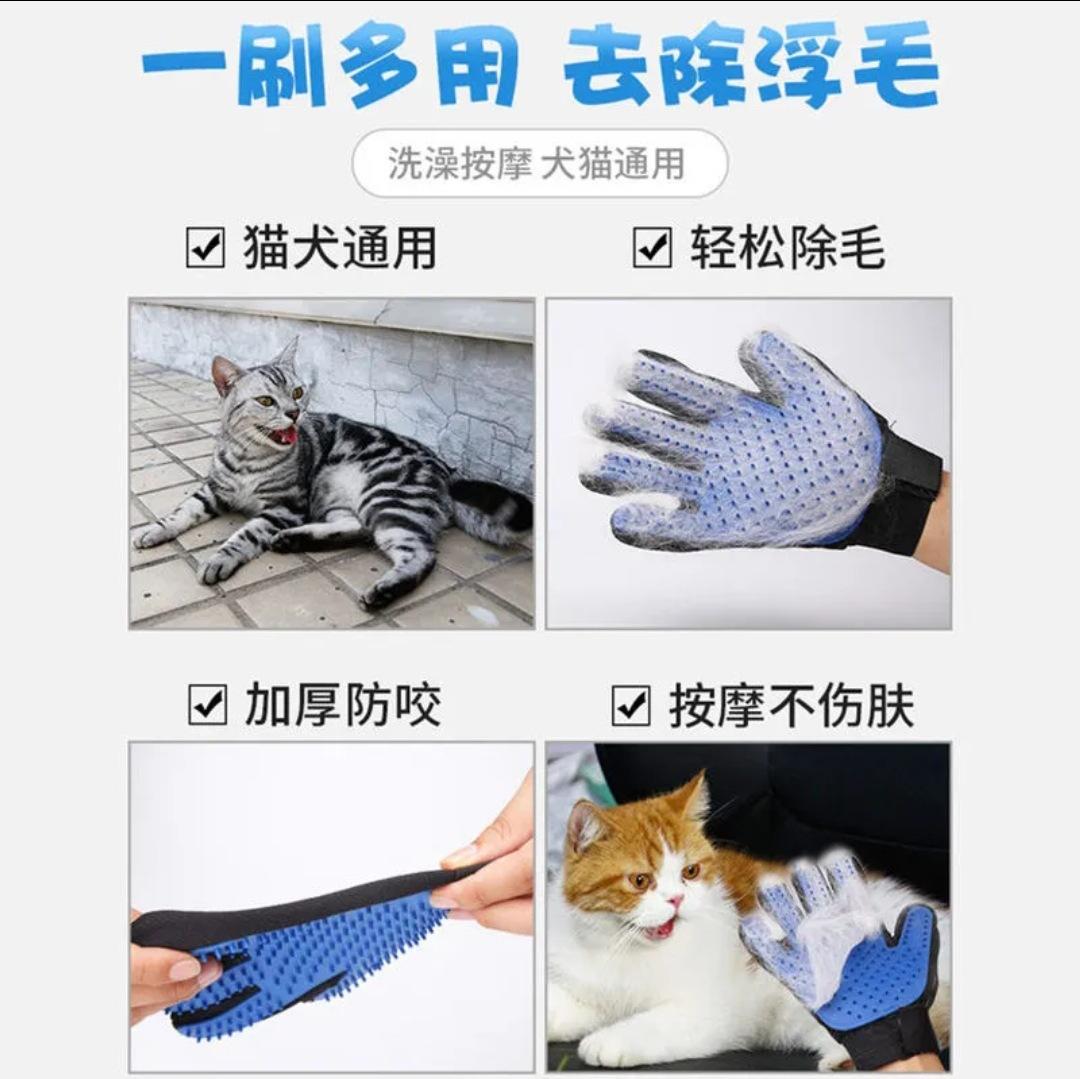 一刷多用 去除浮毛

洗澡按摩 犬猫通用

☑ 猫犬通用 ☑ 轻松除毛

☑ 加厚防咬 ☑ 按摩不伤肤