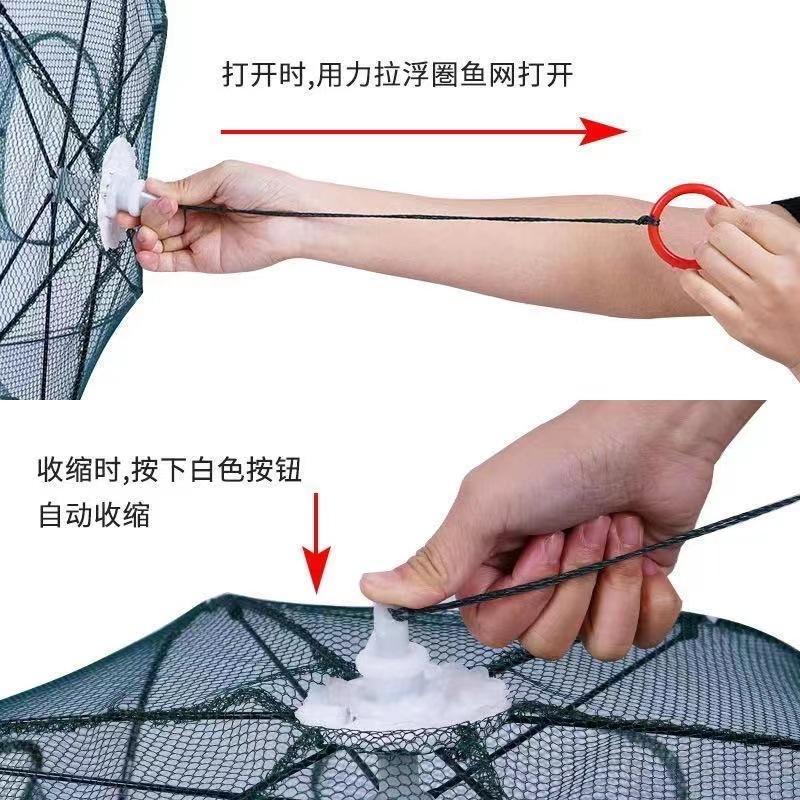 打开时,用力拉浮圈鱼网打开

收缩时,按下白色按钮
自动收缩