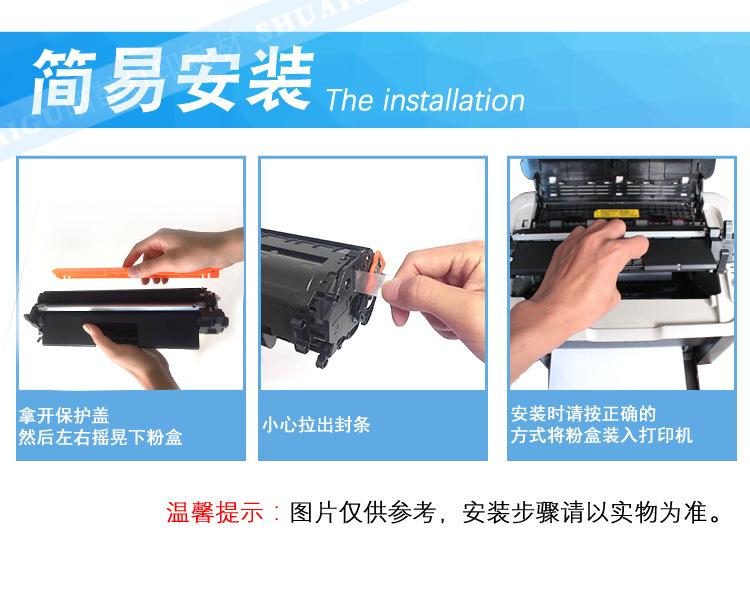 简易安装 The installation

拿开保护盖
然后左右摇晃下粉盒

小心拉出封条

安装时请按正确的
方式将粉盒装入打印机

温馨提示：图片仅供参考，安装步骤请以实物为准。