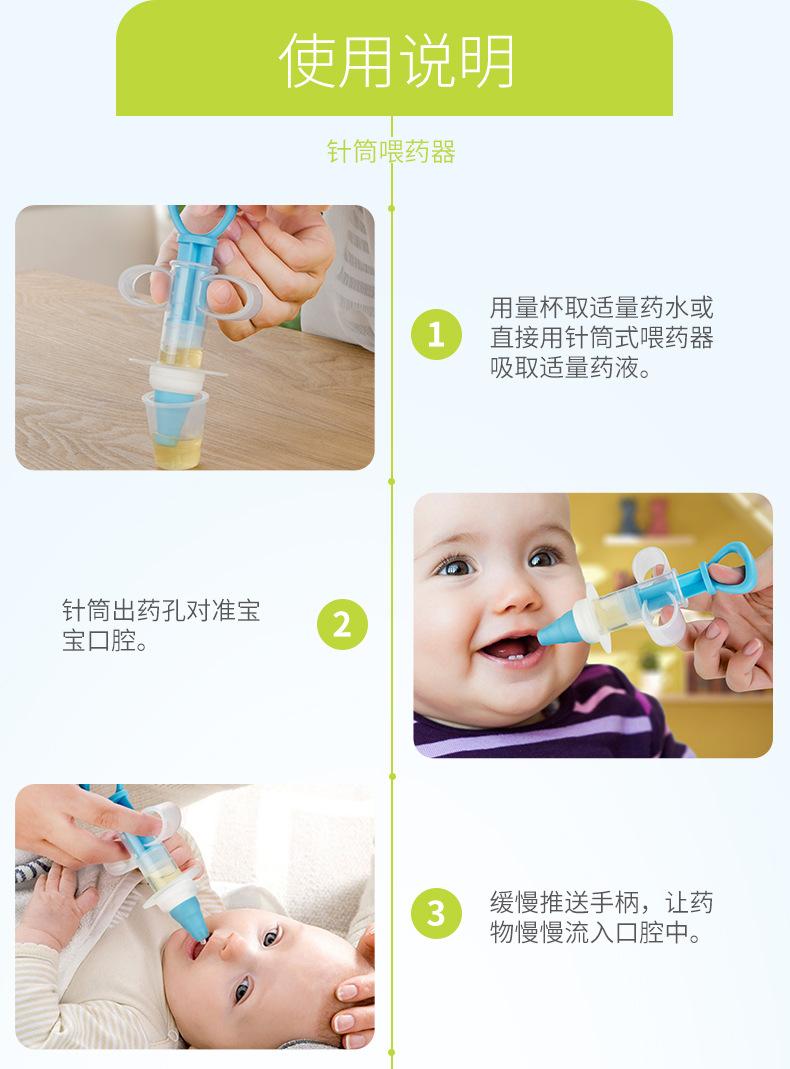 使用说明

针筒喂药器

1

用量杯取适量药水或直接用针筒式喂药器吸取适量药液。

针筒出药孔对准宝宝口腔。

2

3

缓慢推送手柄，让药物慢慢流入口腔中。