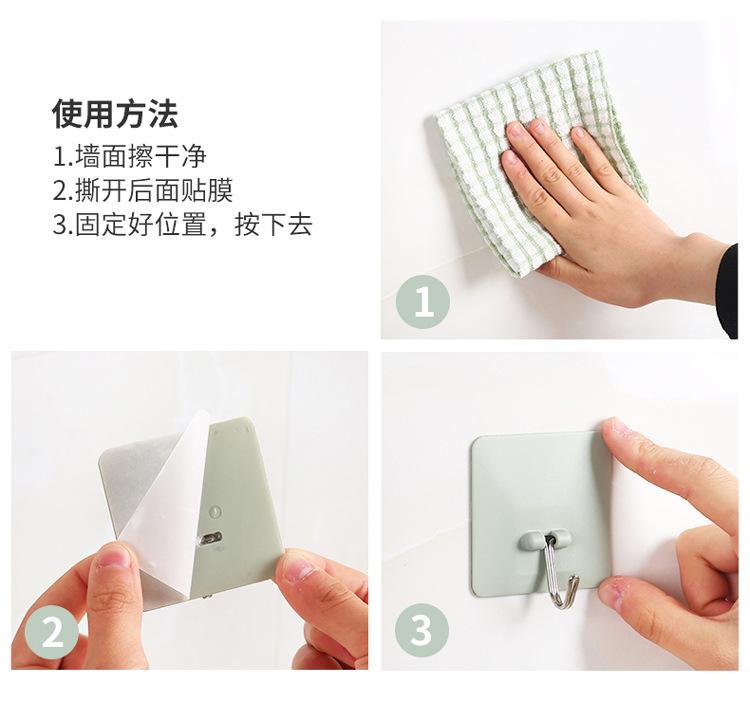 使用方法
1.墙面擦干净
2.撕开后面贴膜
3.固定好位置，按下去

1

2

3