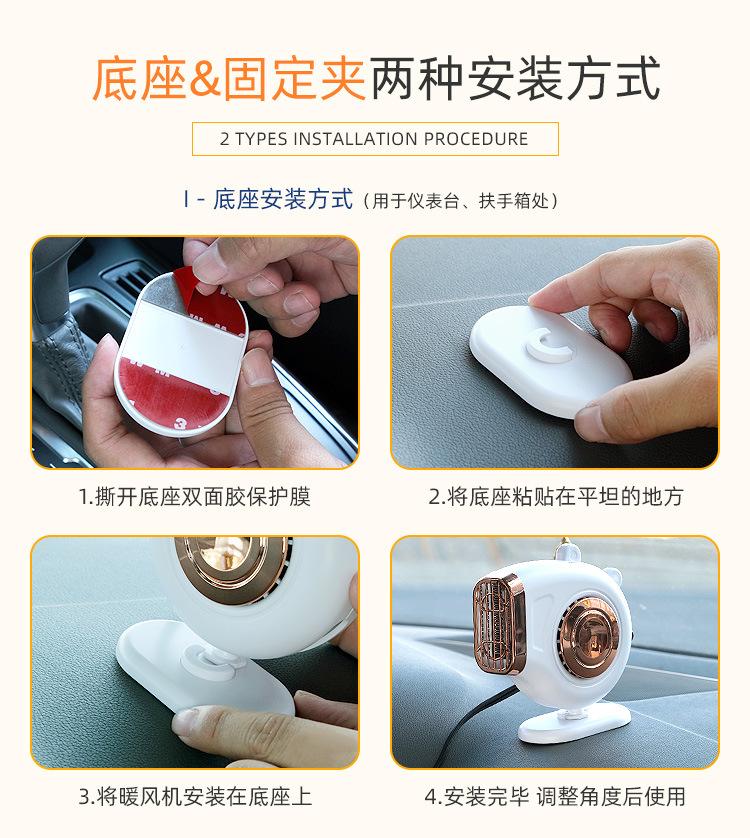 底座&固定夹两种安装方式

2 TYPES INSTALLATION PROCEDURE

I - 底座安装方式（用于仪表台、扶手箱处）

1.撕开底座双面胶保护膜

2.将底座粘贴在平坦的地方

3.将暖风机安装在底座上

4.安装完毕 调整角度后使用