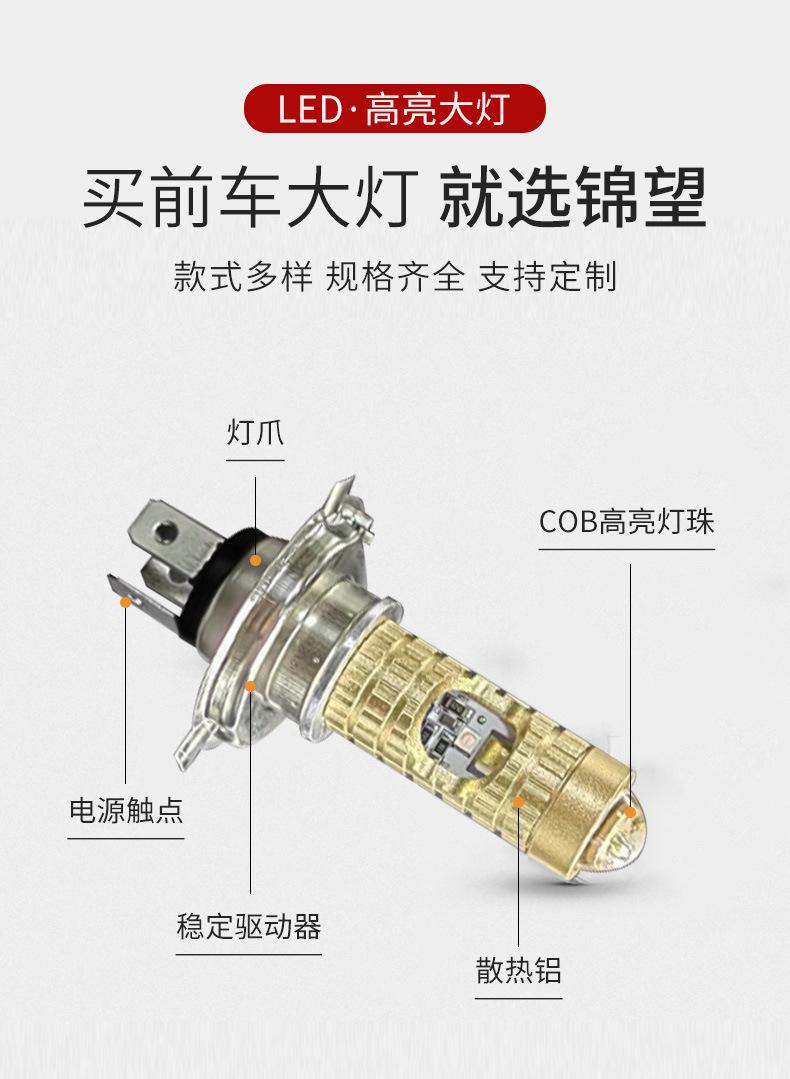 LED·高亮大灯

买前车大灯 就选锦望

款式多样 规格齐全 支持定制

灯爪

COB高亮灯珠

电源触点

稳定驱动器

散热铝