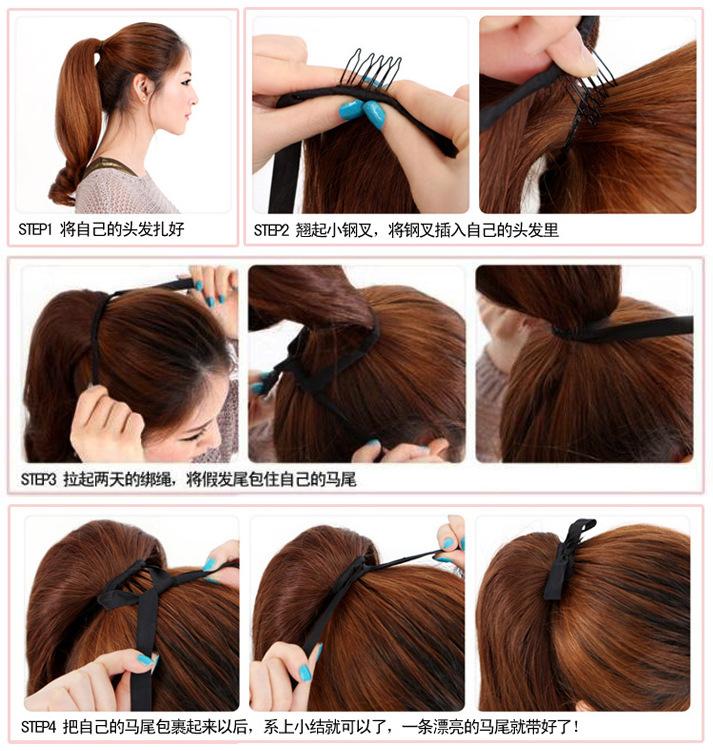 STEP1 将自己的头发扎好

STEP2 翘起小钢叉，将钢叉插入自己的头发里

STEP3 拉起两天的绑绳，将假发尾包住自己的马尾

STEP4 把自己的马尾包裹起来以后，系上小结就可以了，一条漂亮的马尾就带好了！