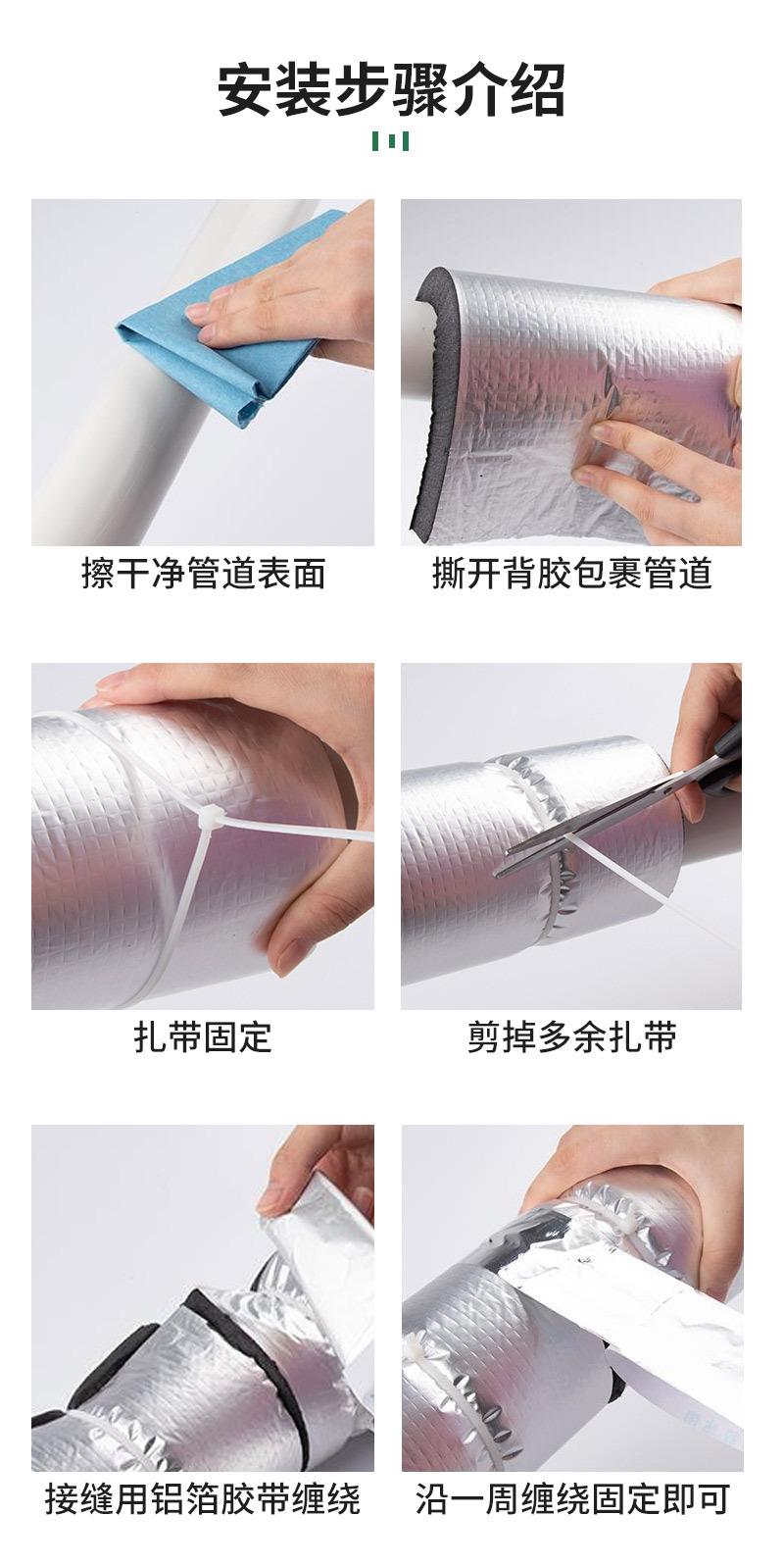 安装步骤介绍

擦干净管道表面

撕开背胶包裹管道

扎带固定

剪掉多余扎带

接缝用铝箔胶带缠绕

沿一周缠绕固定即可